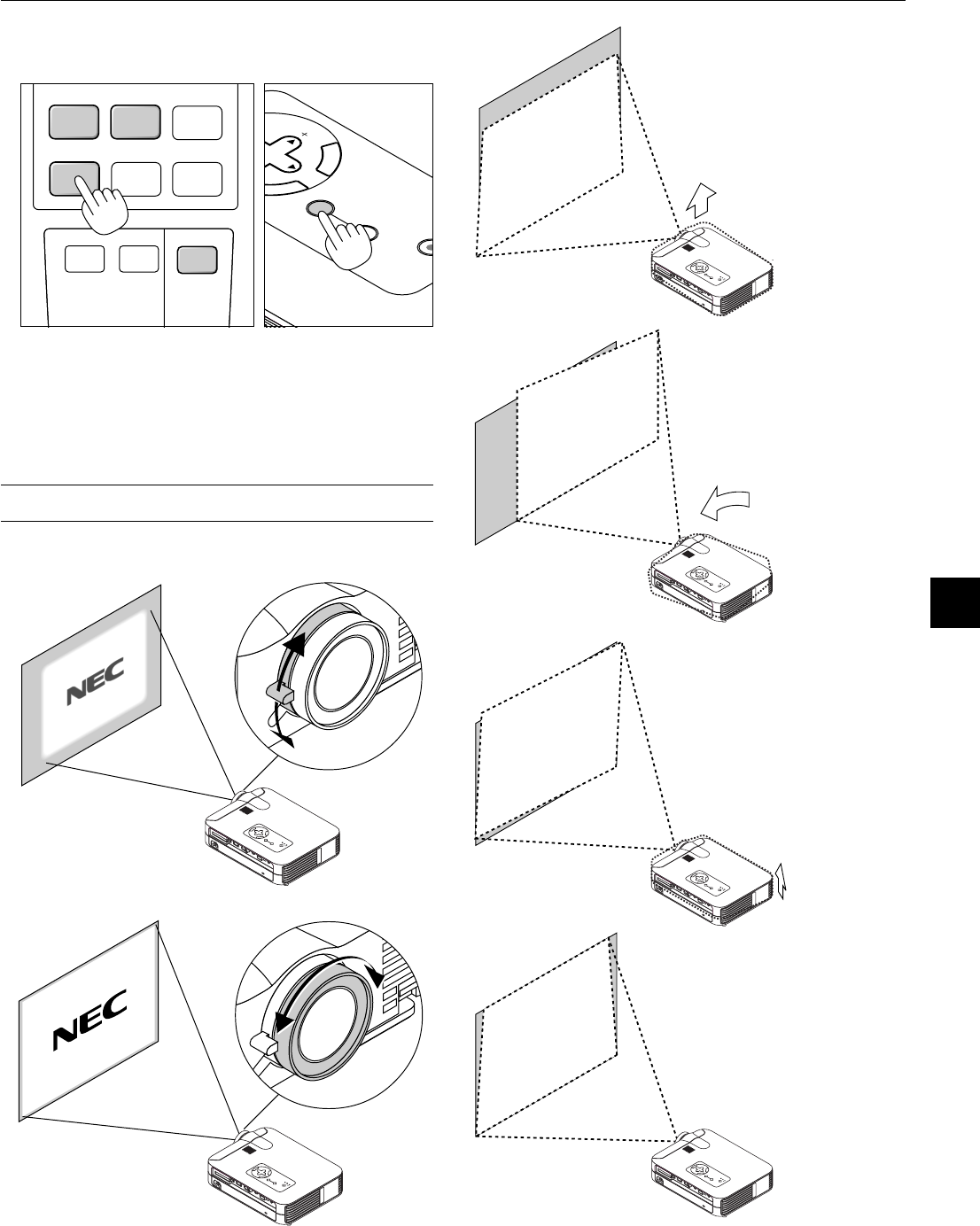 NEC

NEC