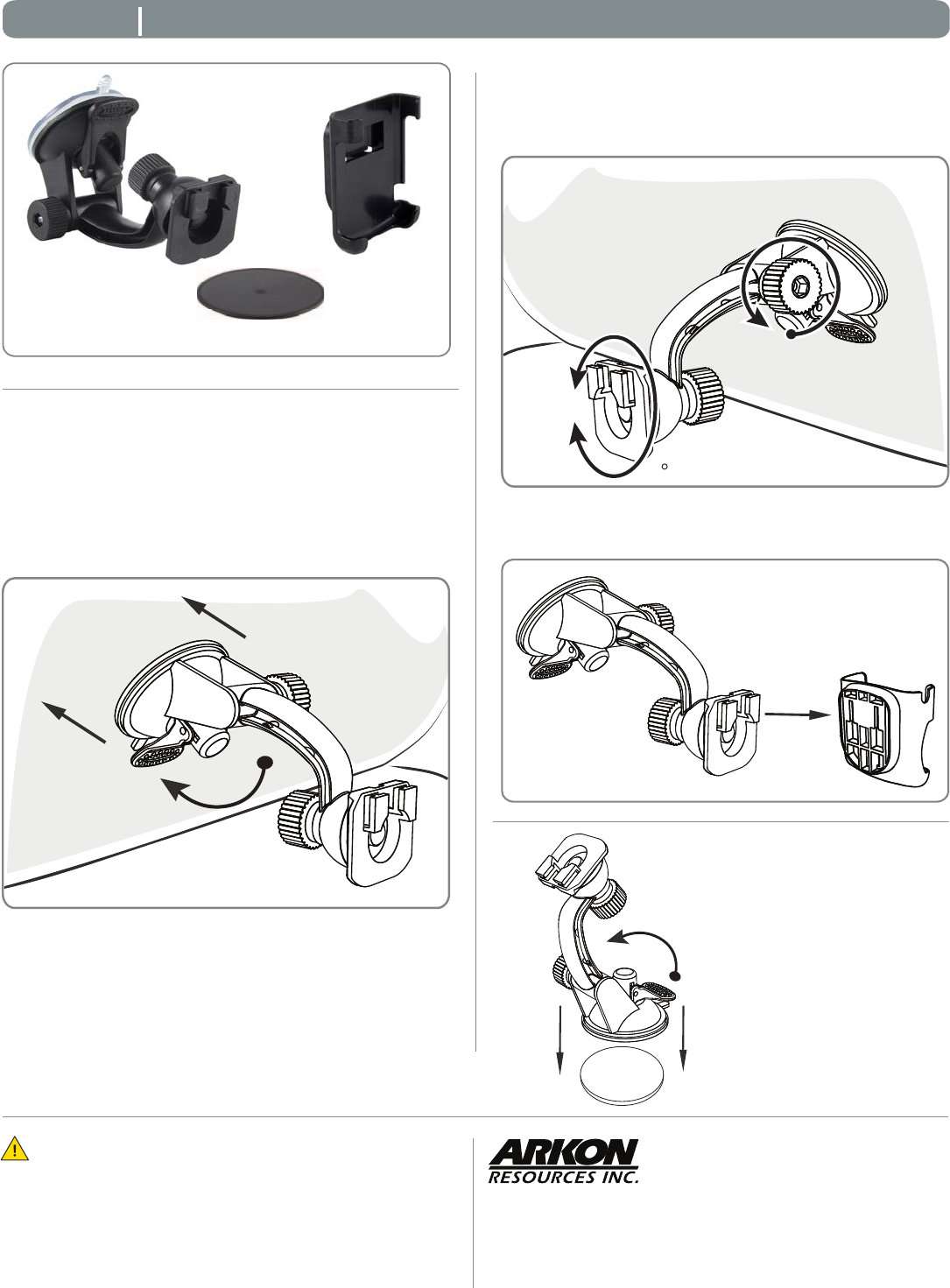 ARKON
RESOURCES INC.