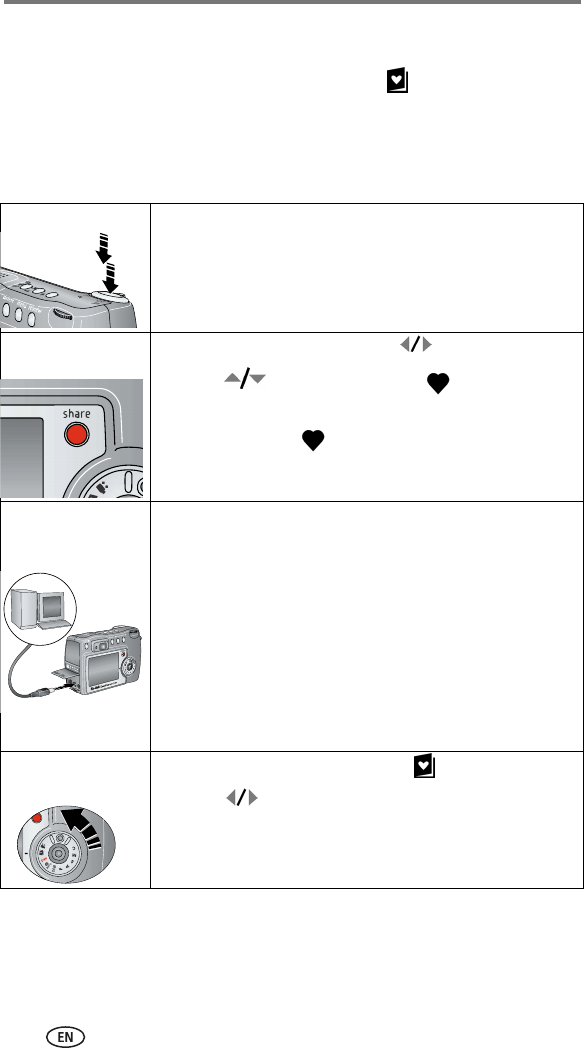 share

EN