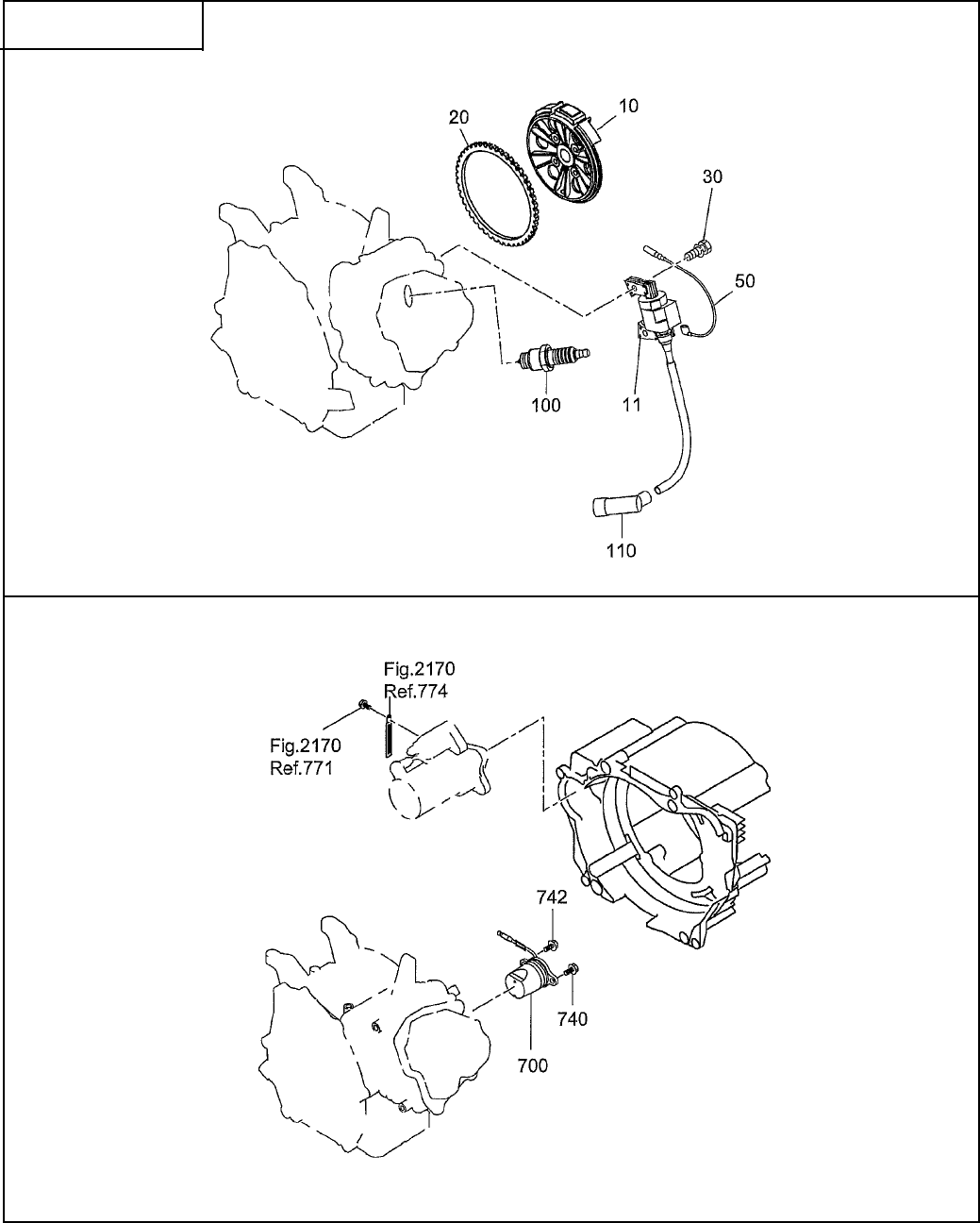 20
10
30
50
100
11
110

Fig.2170
Ref.774
Fig.2170
Ref.771
742
740
700