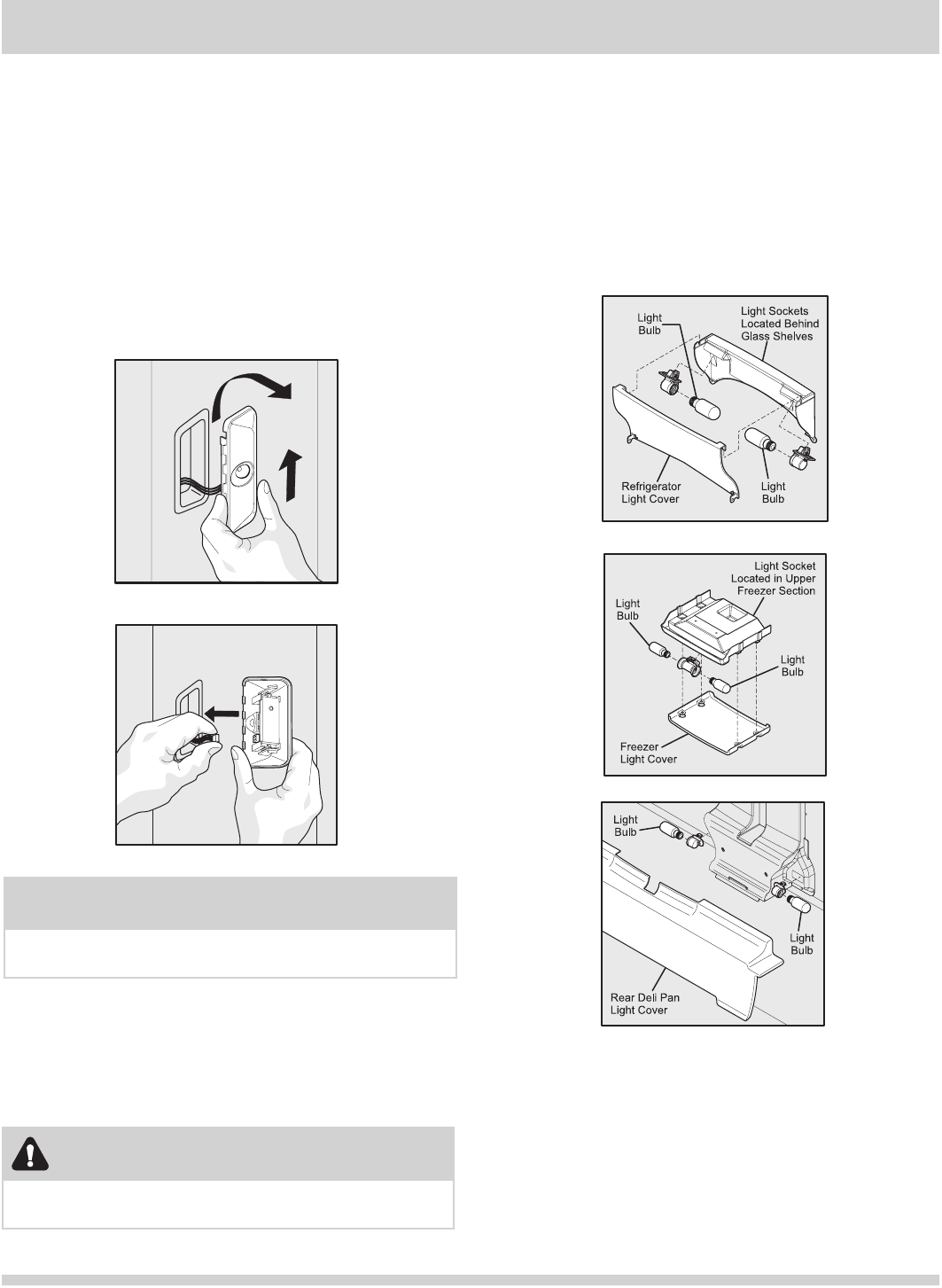 Light Bulb

Light Sockets Located Behind Glass Shelves

Refrigerator Light Cover

Light Bulb

Light Socket Located in Upper Freezer Section

Light Bulb

Light Bulb

Freezer Light Cover

Light Bulb

Light Bulb

Rear Deli Pan Light Cover