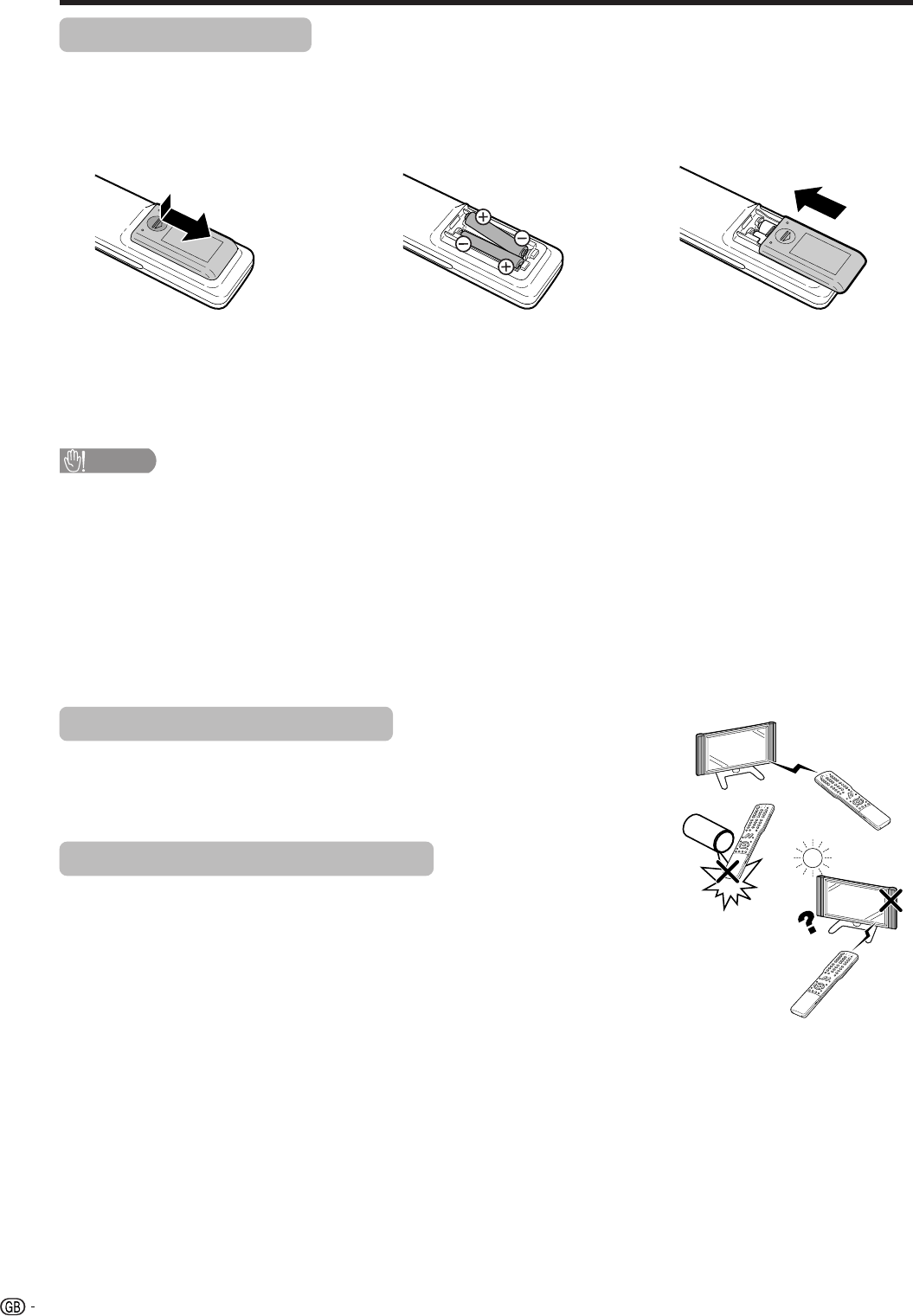 GB -