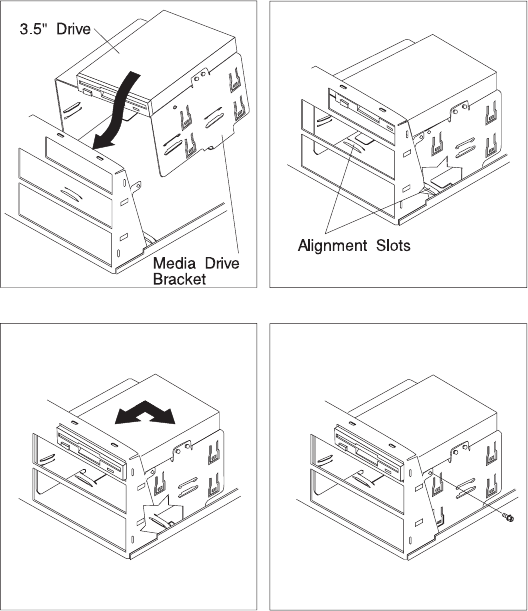 3.5" Drive

Media Drive Bracket

Alignment Slots