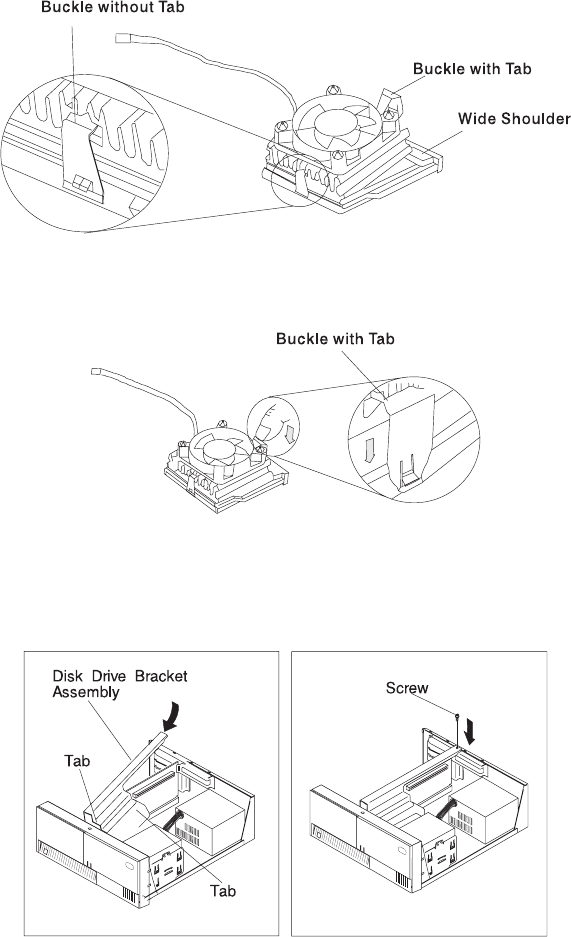 Buckle without Tab

Buckle with Tab

Wide Shoulder

Buckle with Tab

Disk Drive Bracket Assembly

Tab

Tab

Screw