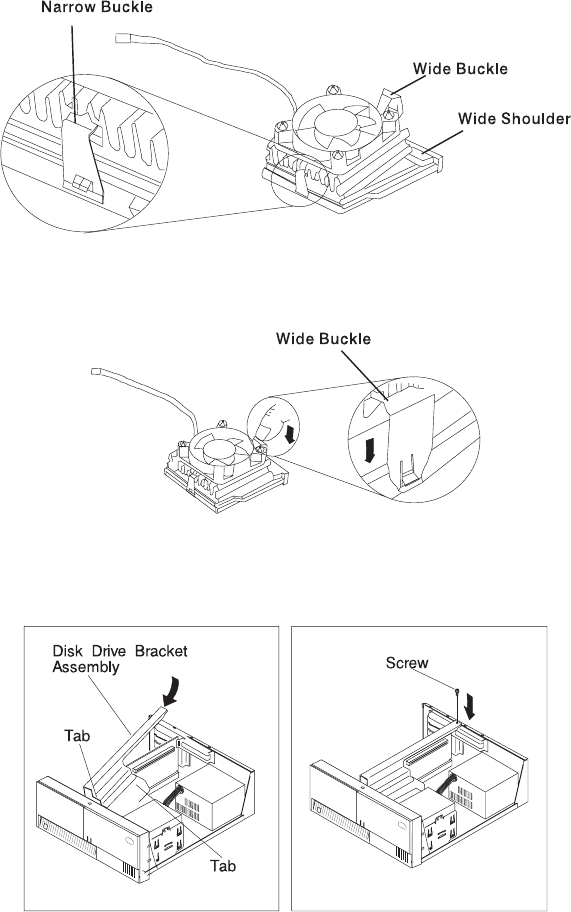 Narrow Buckle

Wide Buckle

Wide Shoulder

Wide Buckle

Disk Drive Bracket Assembly

Tab

Tab

Screw