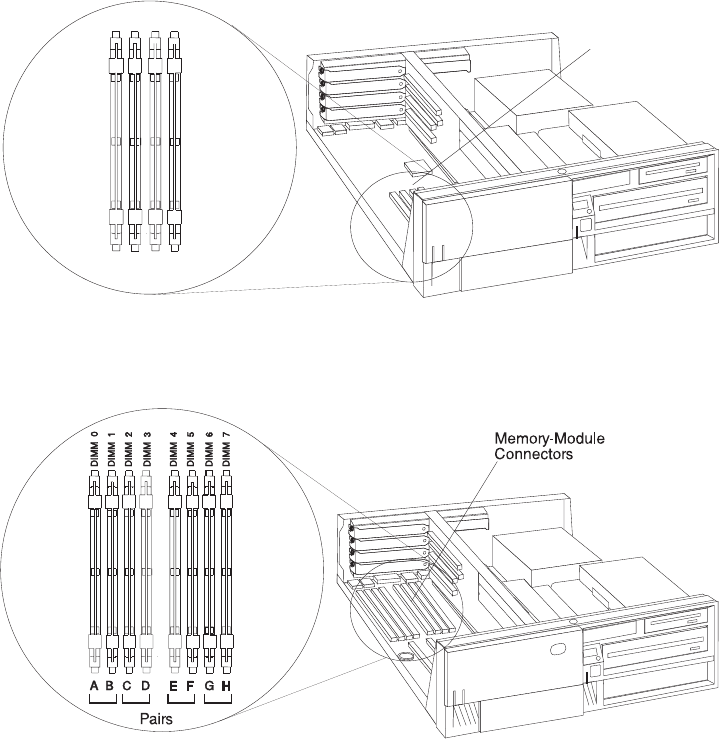 DIMM 0
DIMM 1
DIMM 2
DIMM 3
DIMM 4
DIMM 5
DIMM 6
DIMM 7

Memory-Module Connectors

A B C D E F G H

Pairs