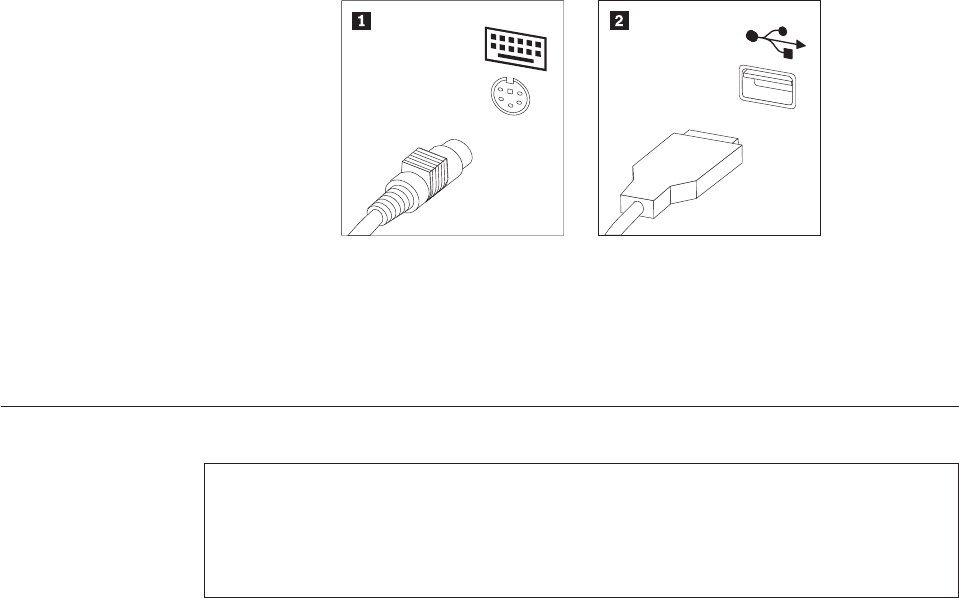 1

2