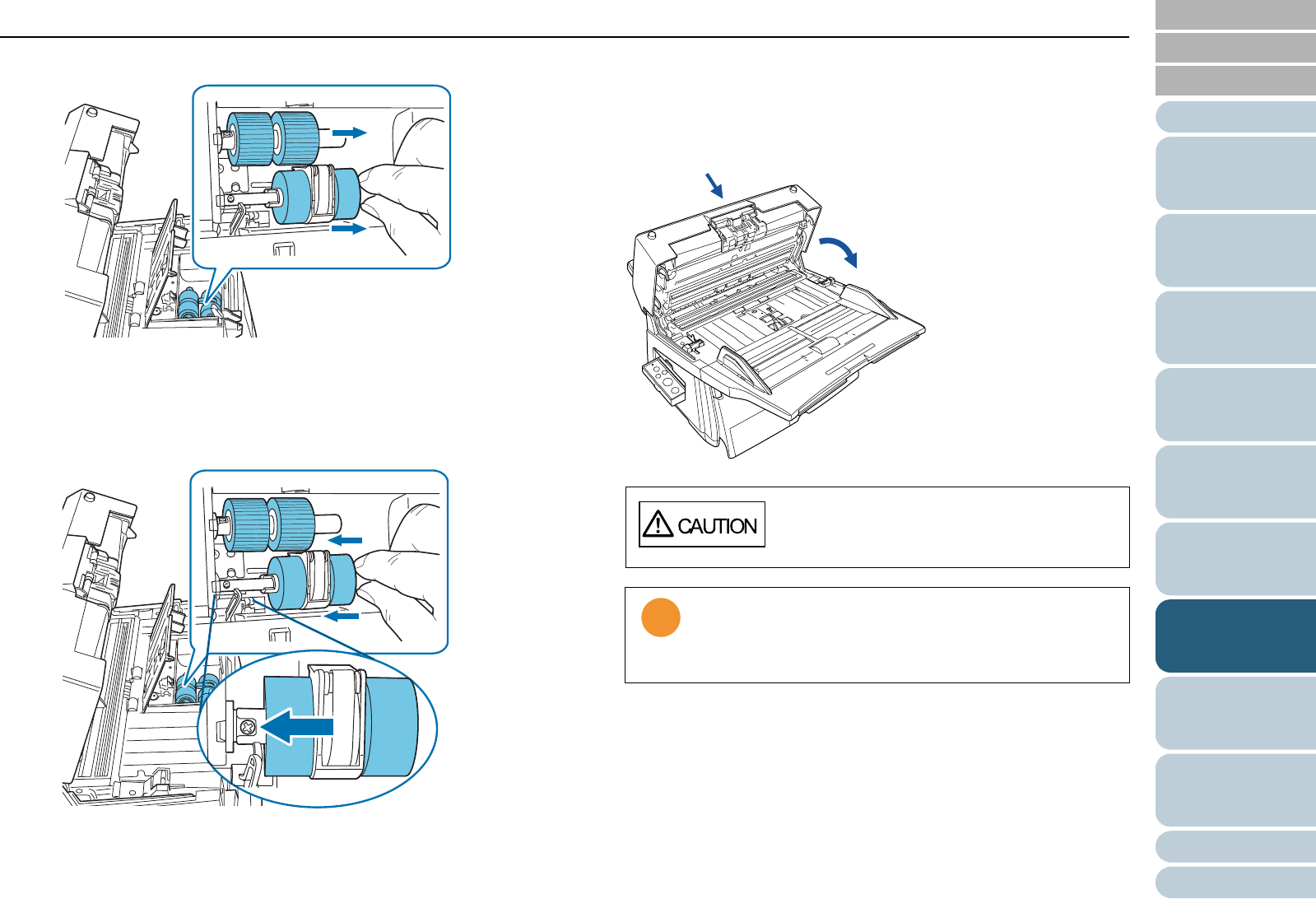 CAUTION