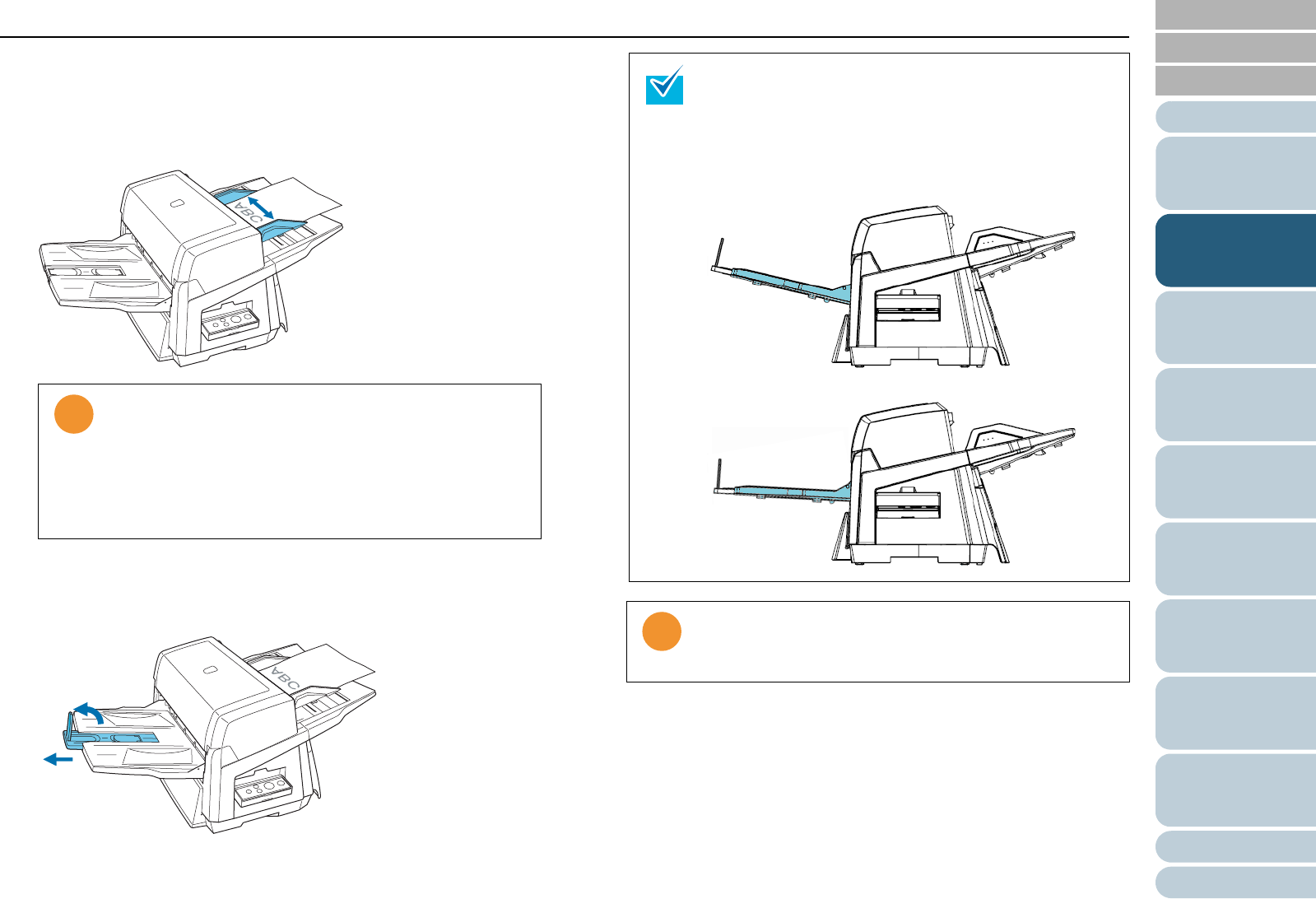 ABC

ABC