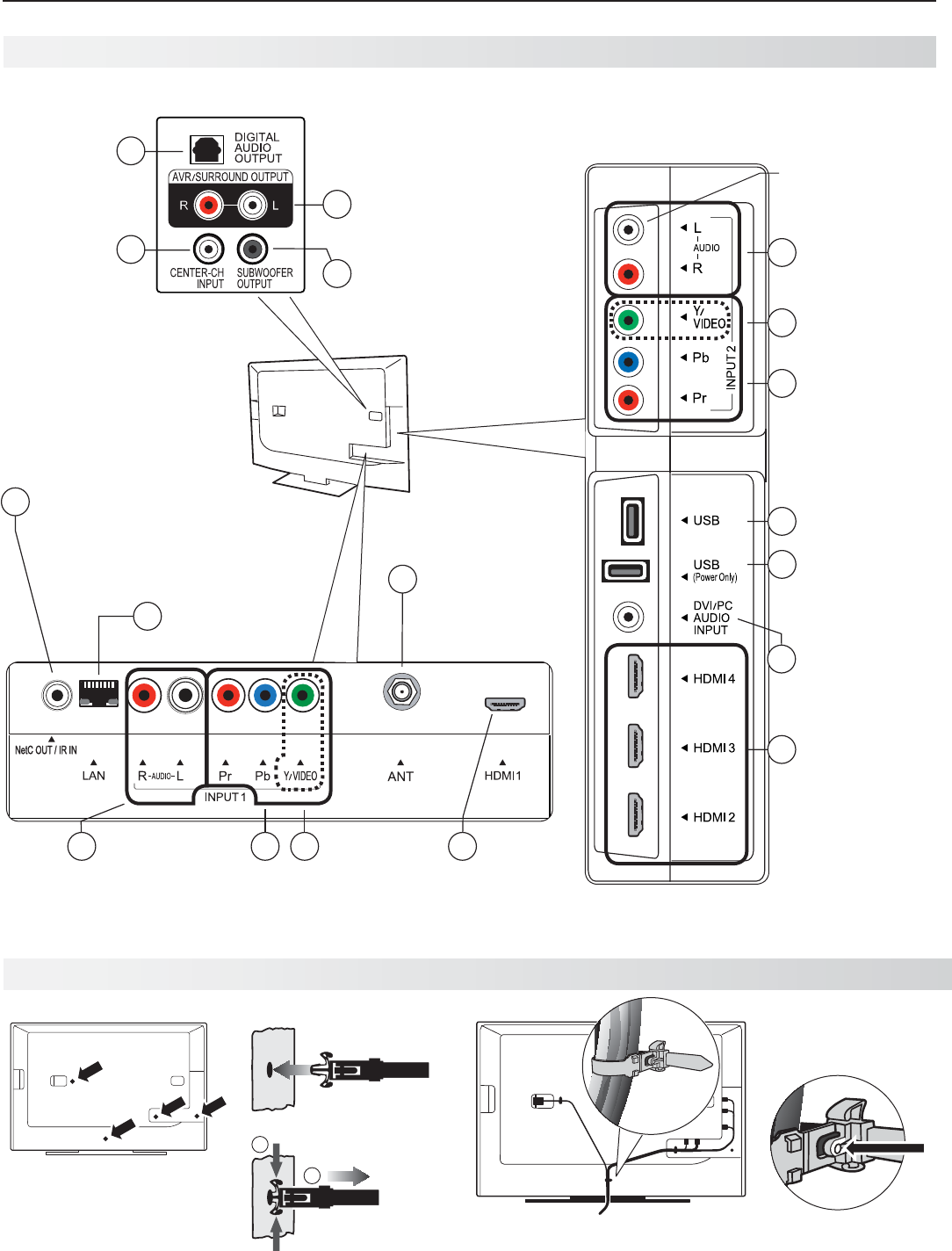 DIGITAL AUDIO OUTPUT

AVR/SURROUND OUTPUT

R

L

CENTER-CH INPUT

SUBWOOFER OUTPUT

L

AUDIO

R

Y/ VIDEO

Pb

Pr

INPUT 2

USB

USB (Power Only)

DVI/PC AUDIO INPUT

HDMI 4

HDMI 3

HDMI 2

NetC OUT / IR IN

LAN

R -AUDIO- L

Pr

Pb

Y/VIDEO

INPUT 1

ANT

HDMI 1