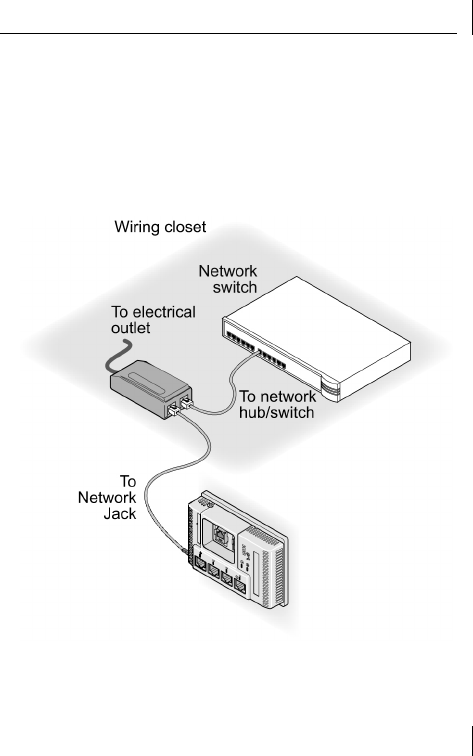 Wiring closet

Network switch

To electrical outlet

To network hub/switch

To Network Jack