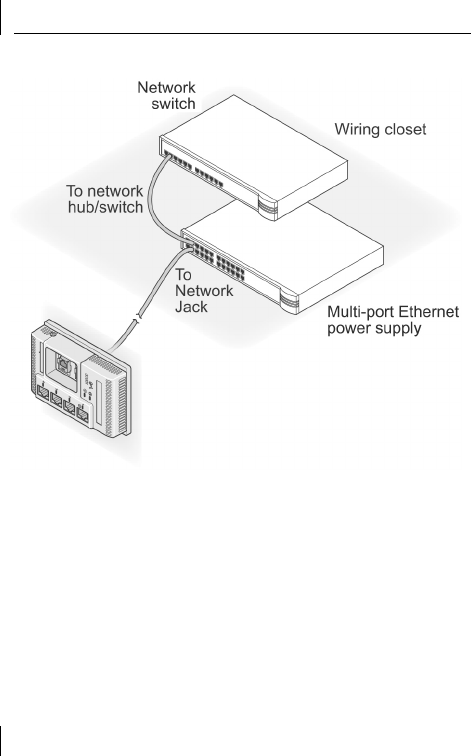 Network switch

Wiring closet

To network hub/switch

To Network Jack

Multi-port Ethernet power supply