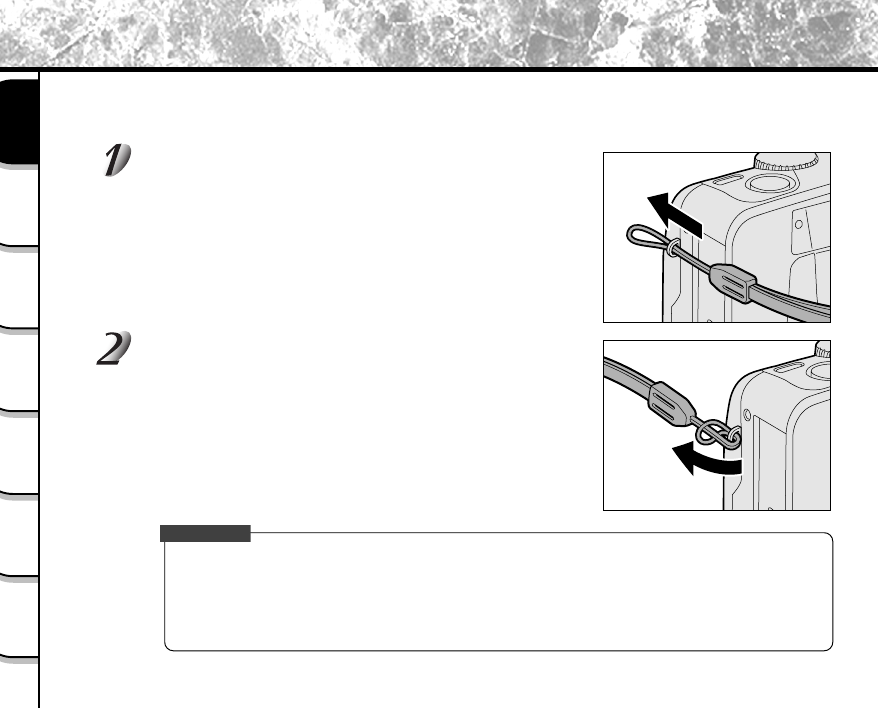 1

2