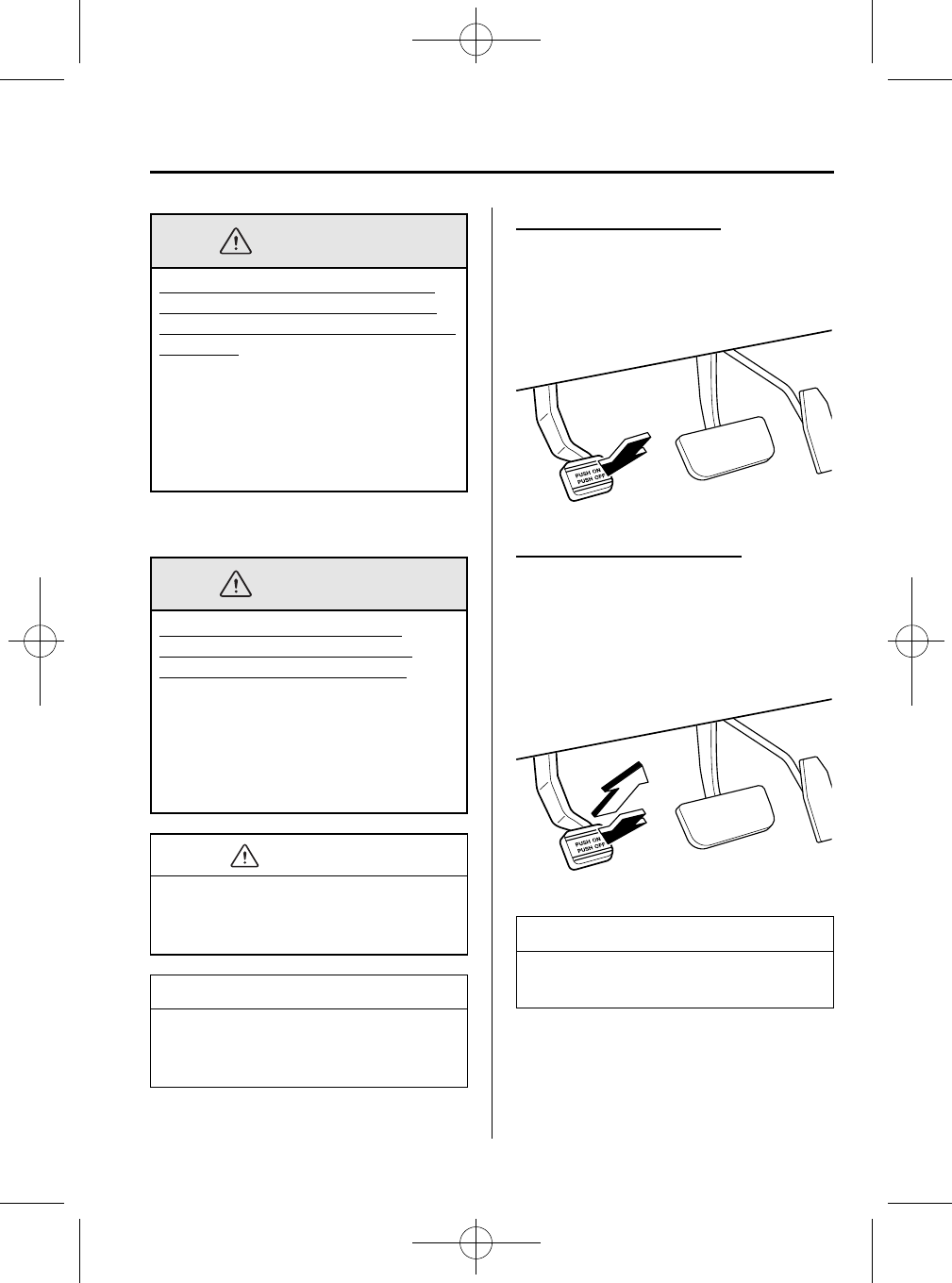 PUSH ON
PUSH OFF

PUSH ON
PUSH OFF