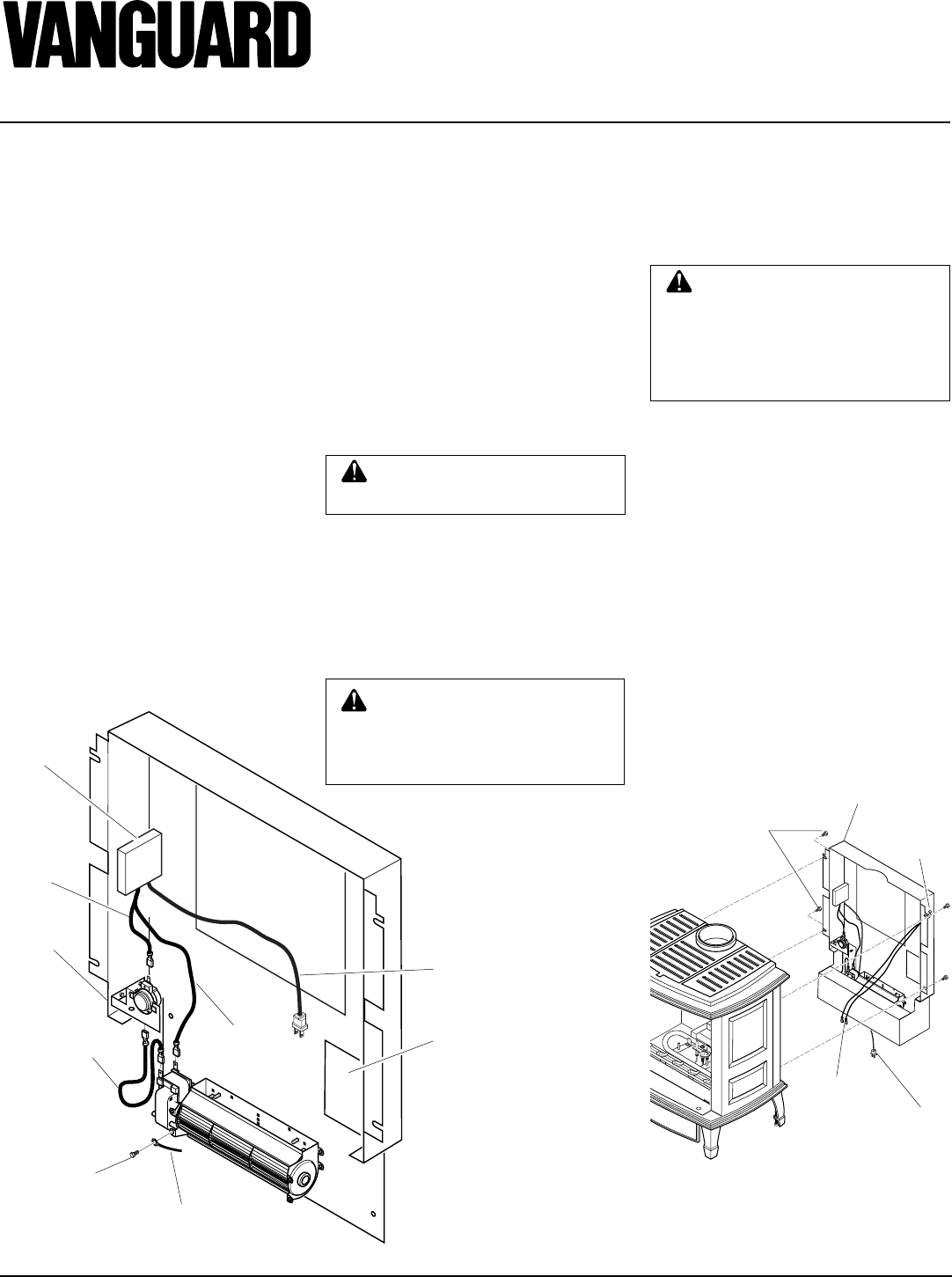 VANGUARD