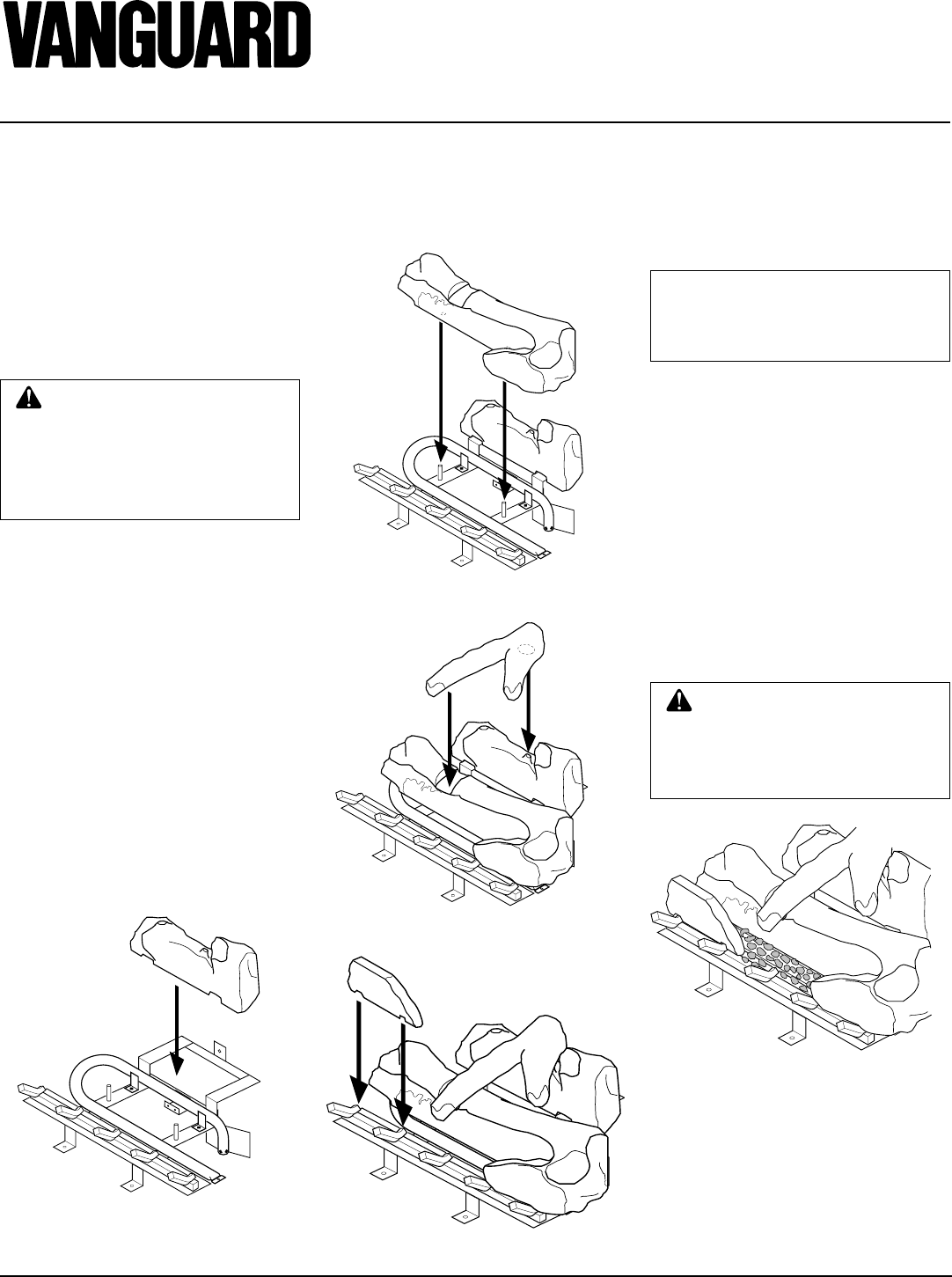 VANGUARD