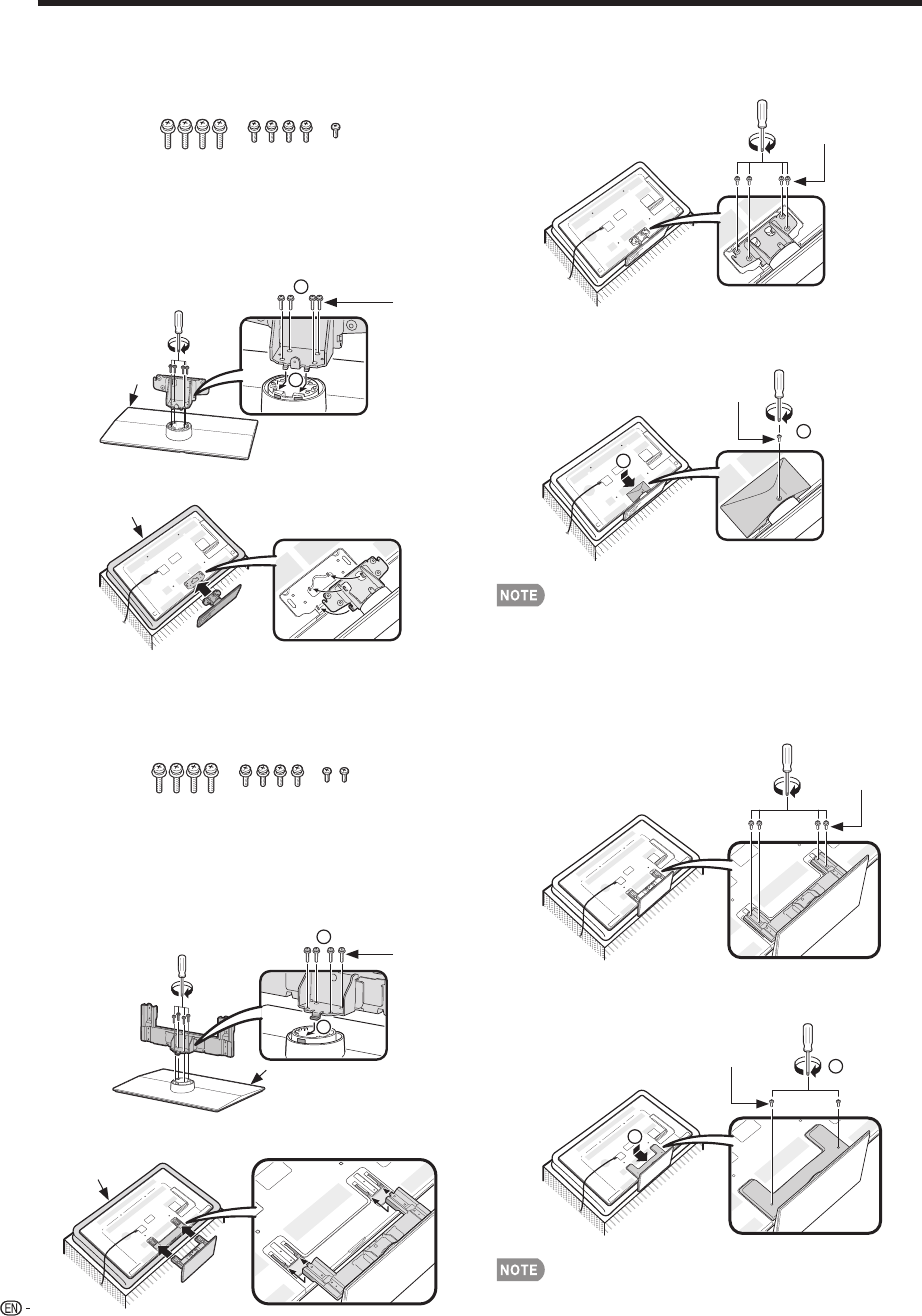 NOTE

NOTE

EN -