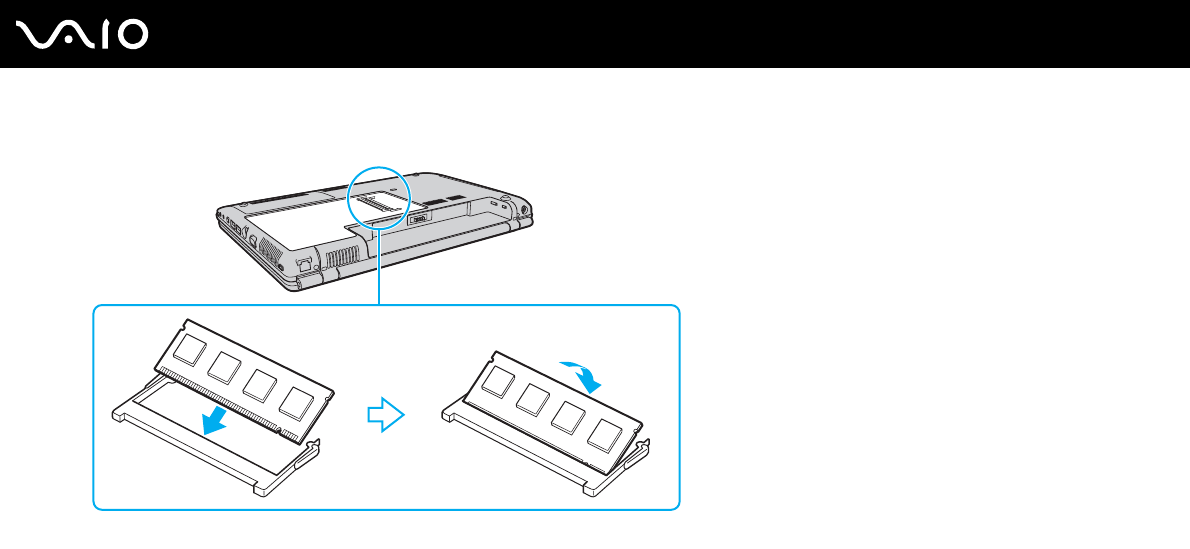 VAIO