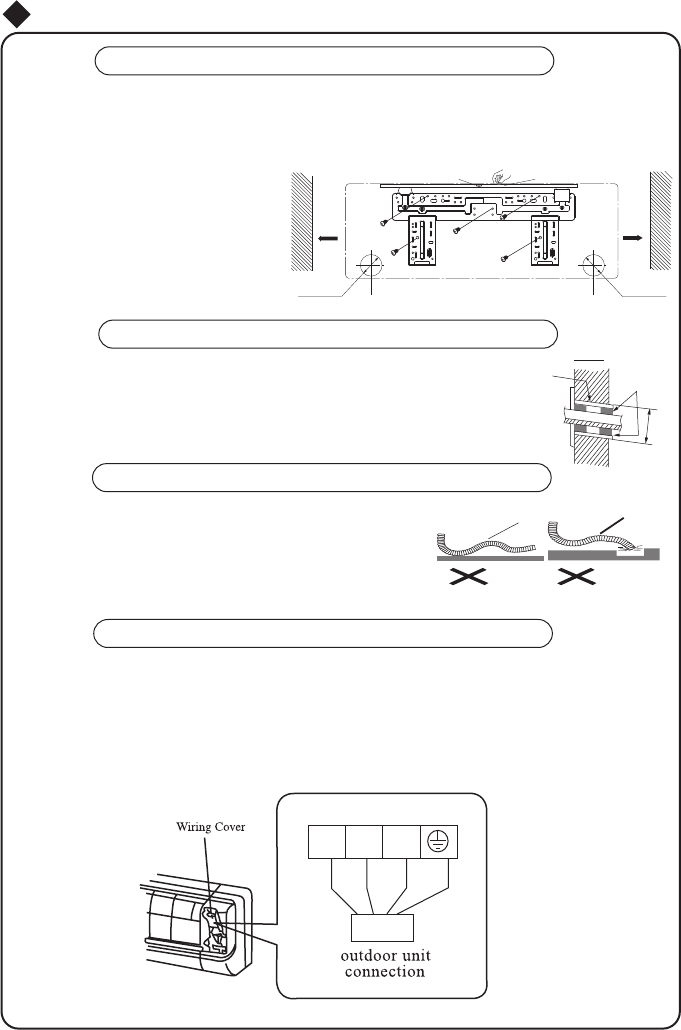 Wiring Cover

outdoor unit connection