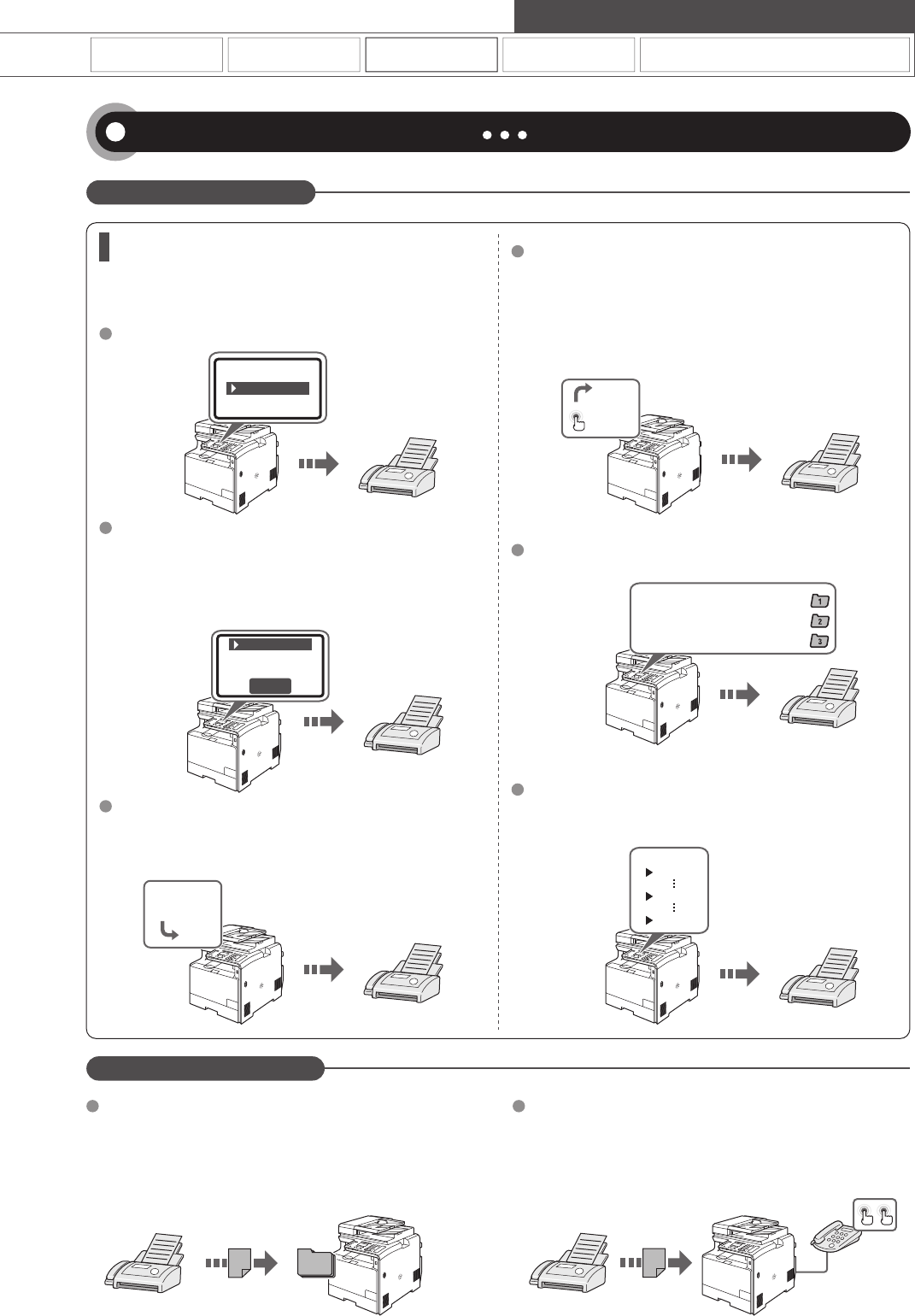 1
2
3