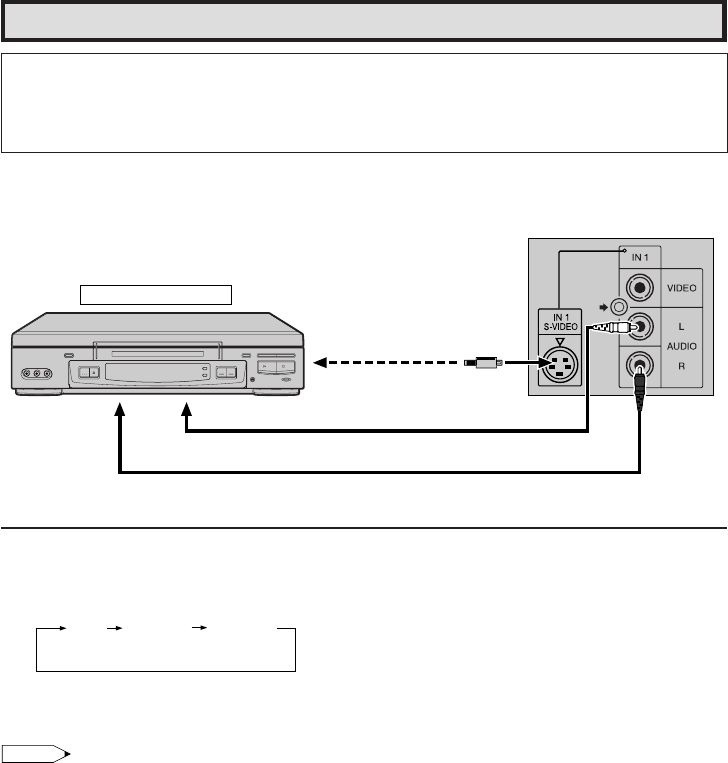 IN 1
VIDEO
IN 1
S-VIDEO
L
AUDIO
R