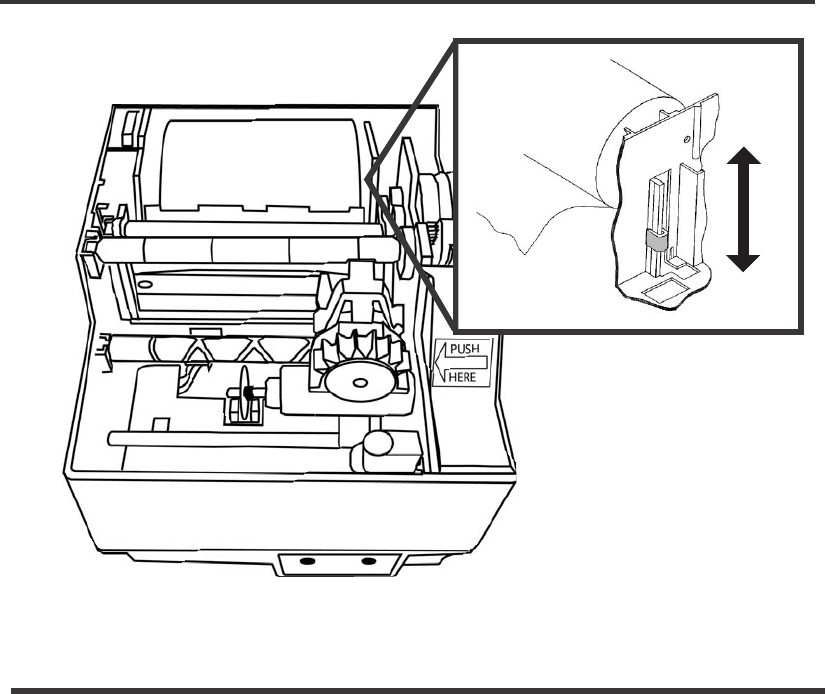 PUSH
HERE