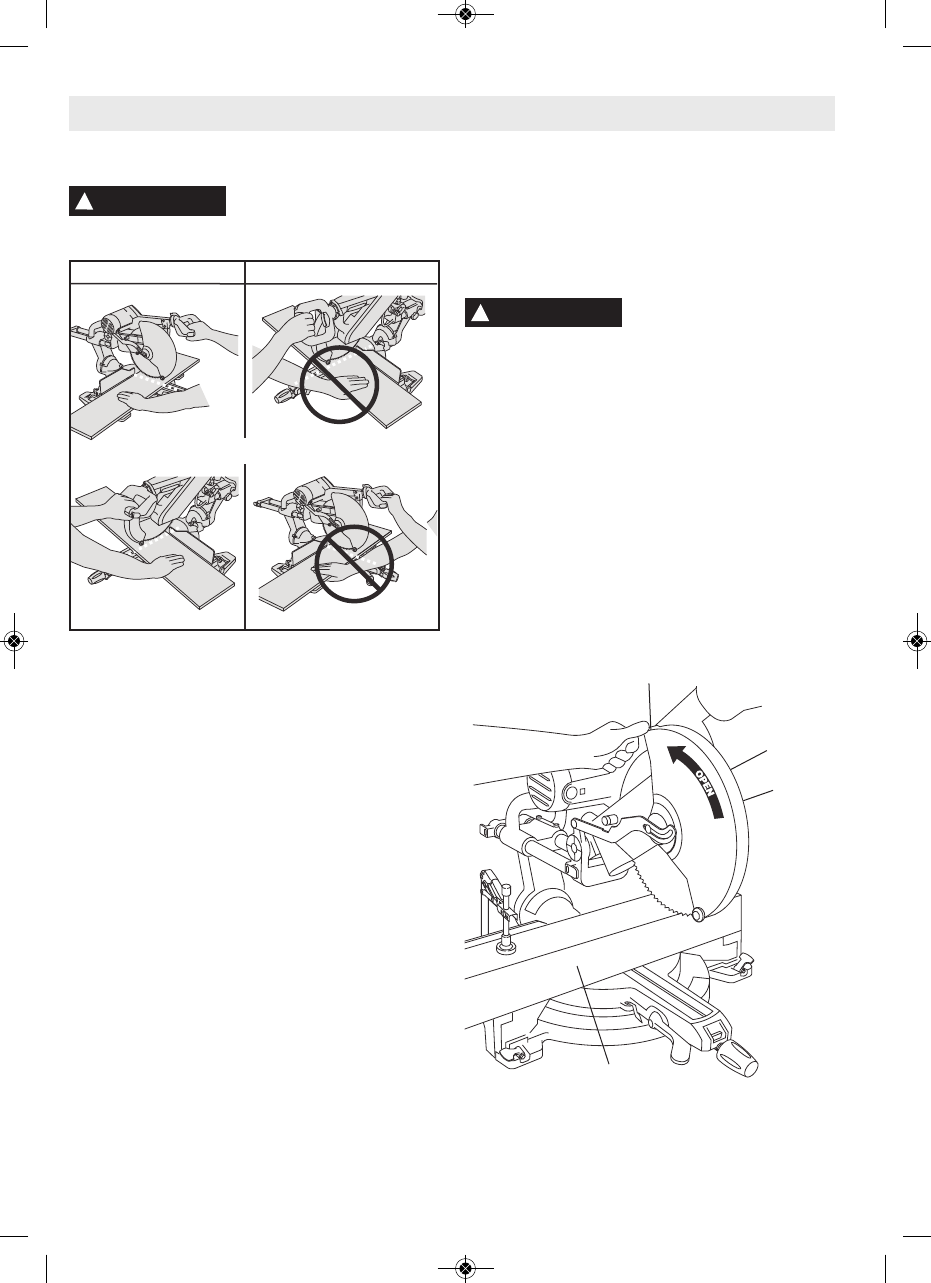 OPEN