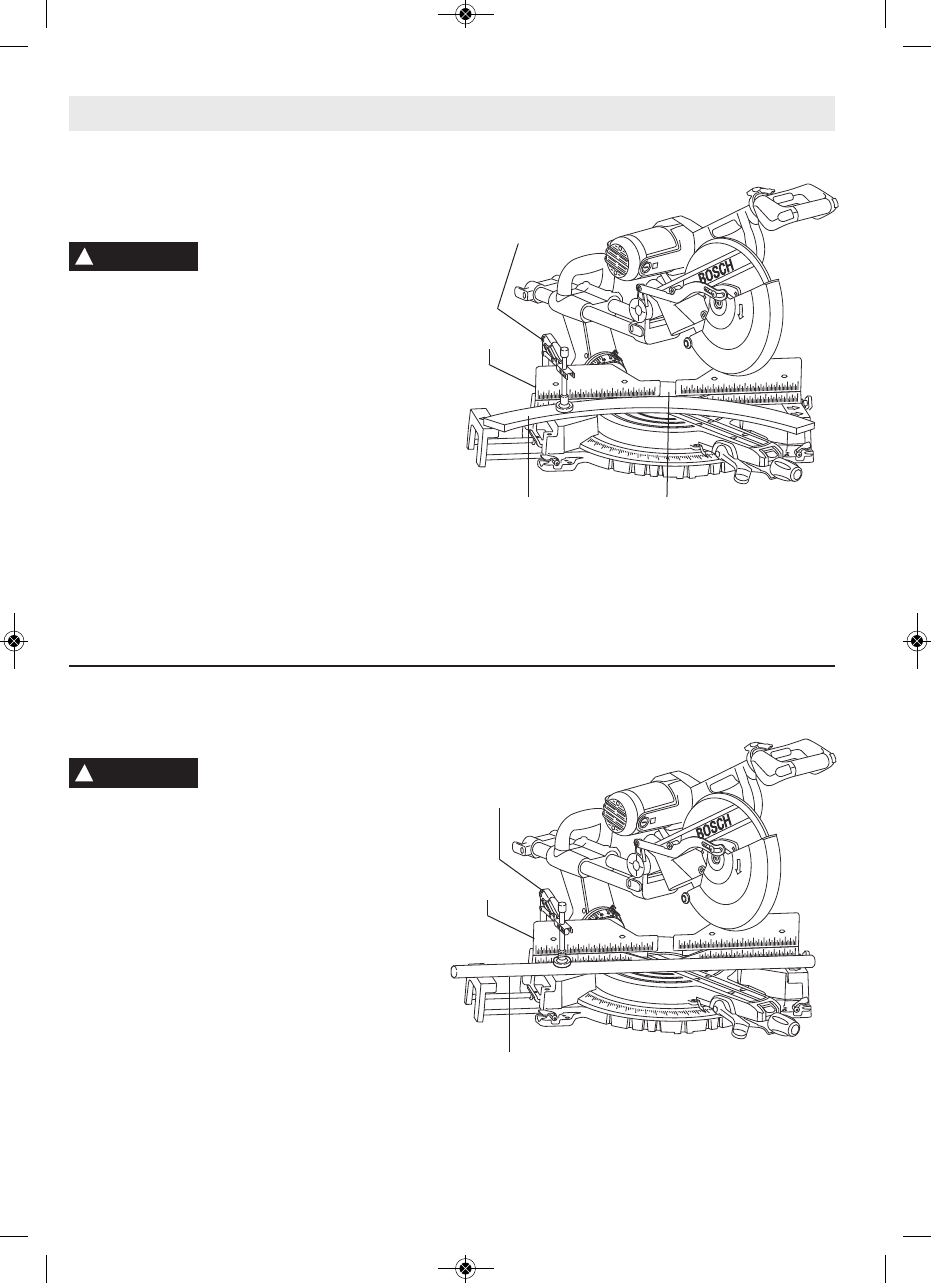 BOSCH

BOSCH