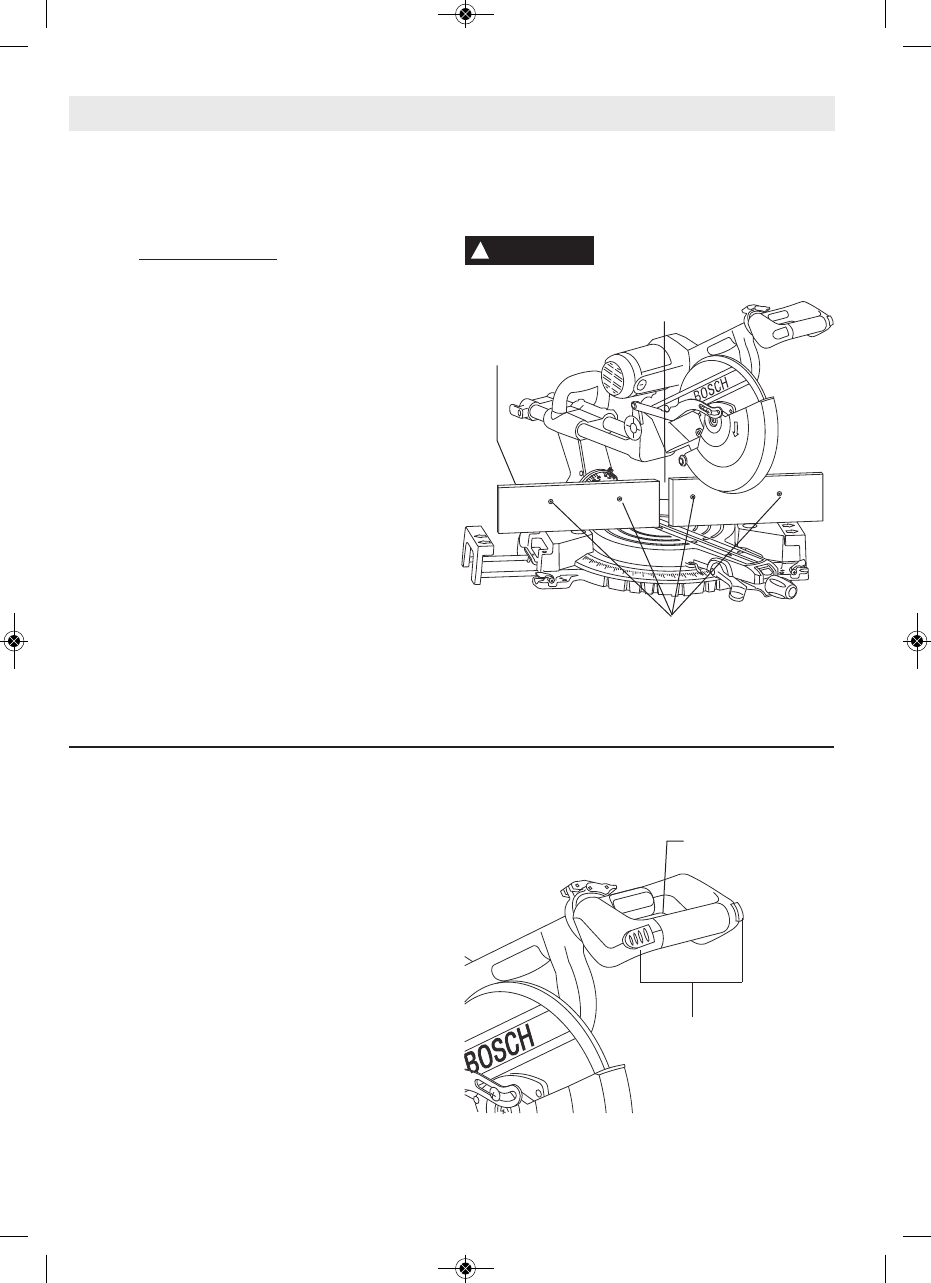 BOSCH

BOSCH