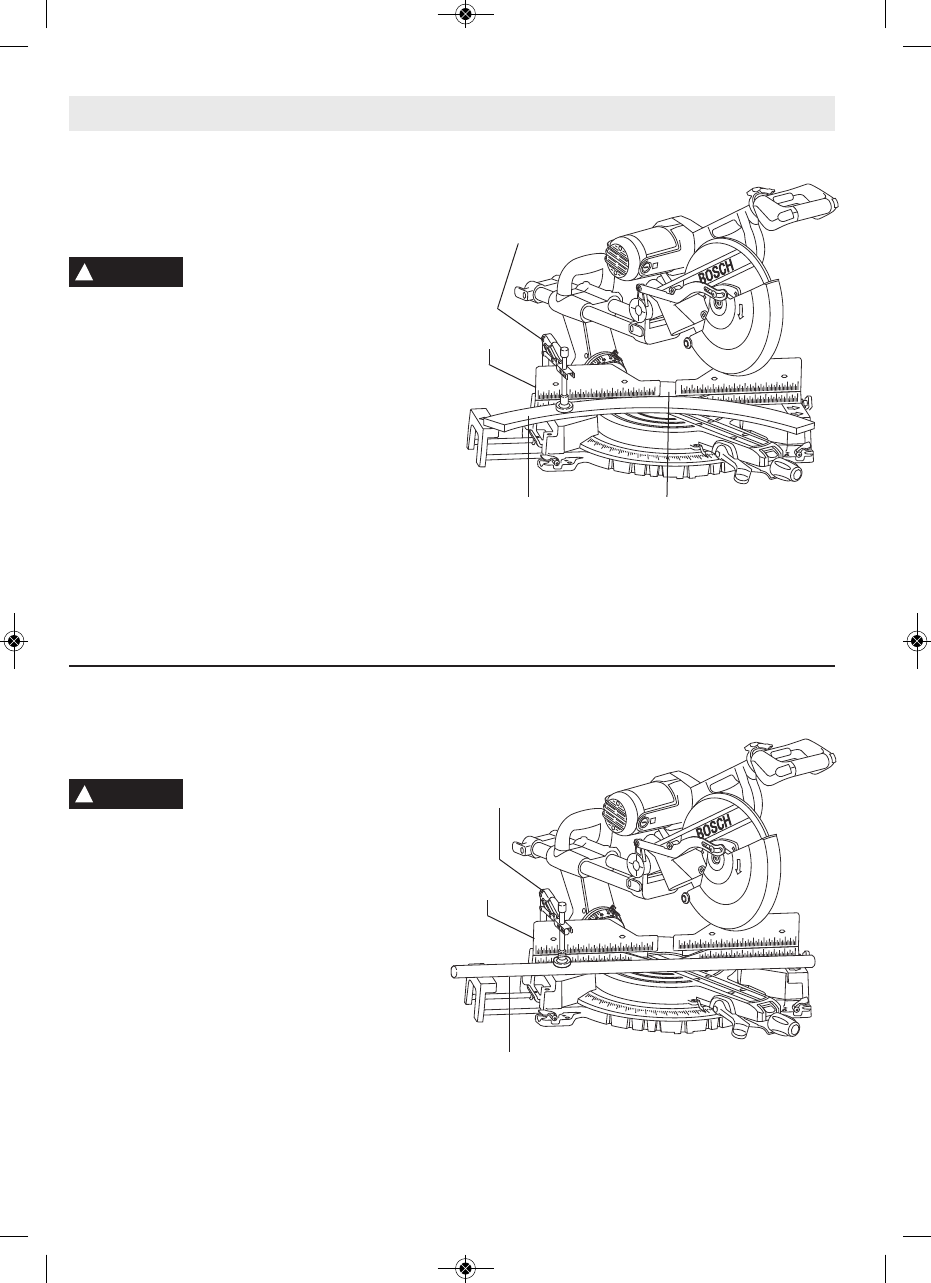 BOSCH

BOSCH