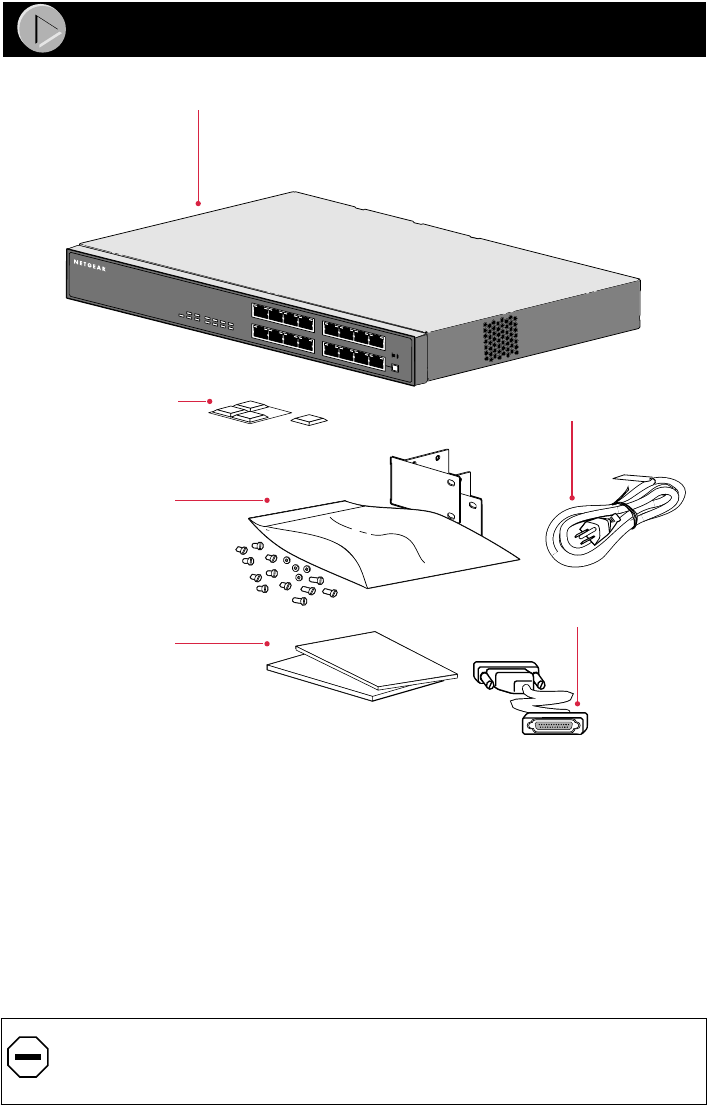 NETGEAR