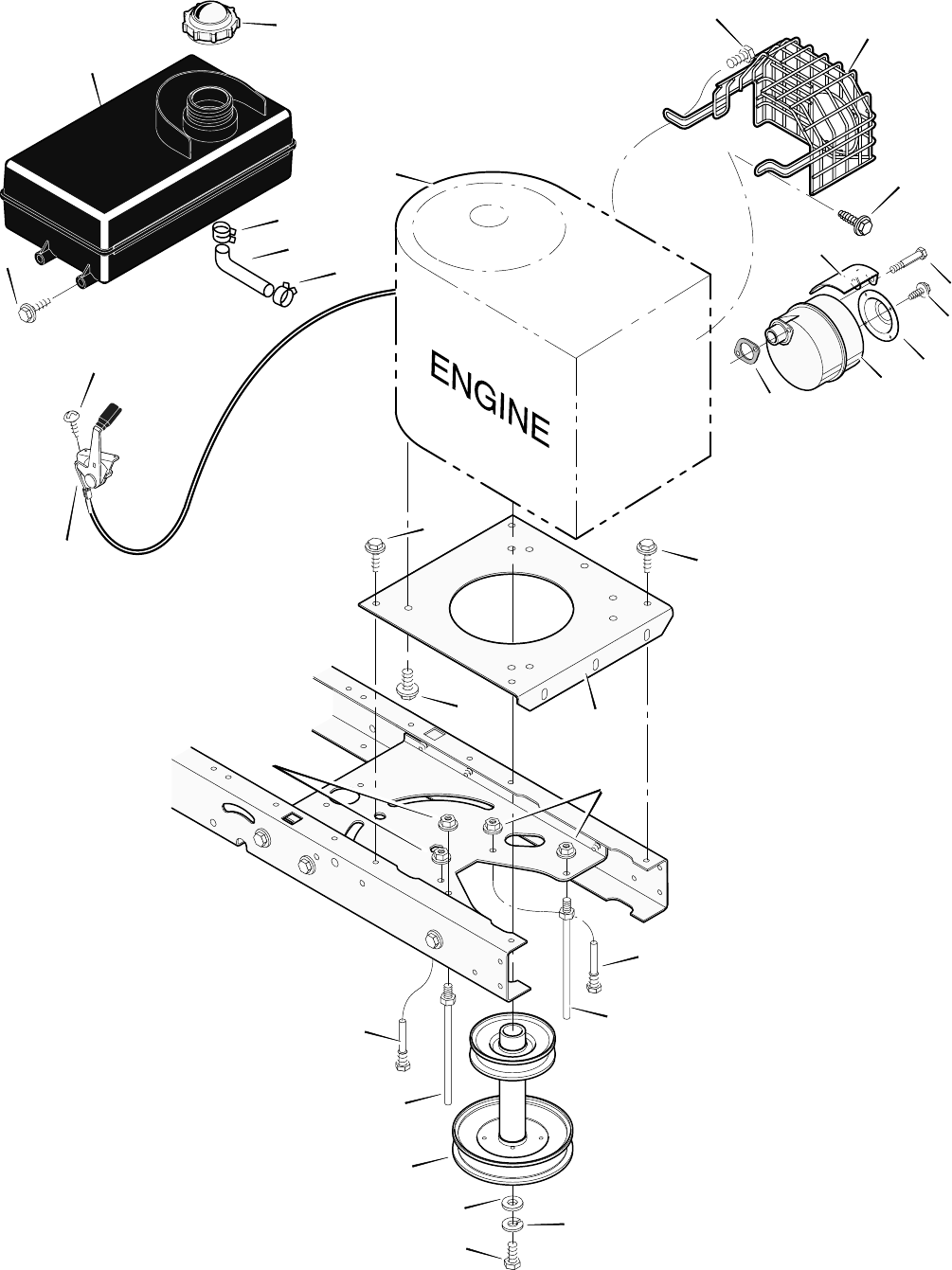 ENGINE