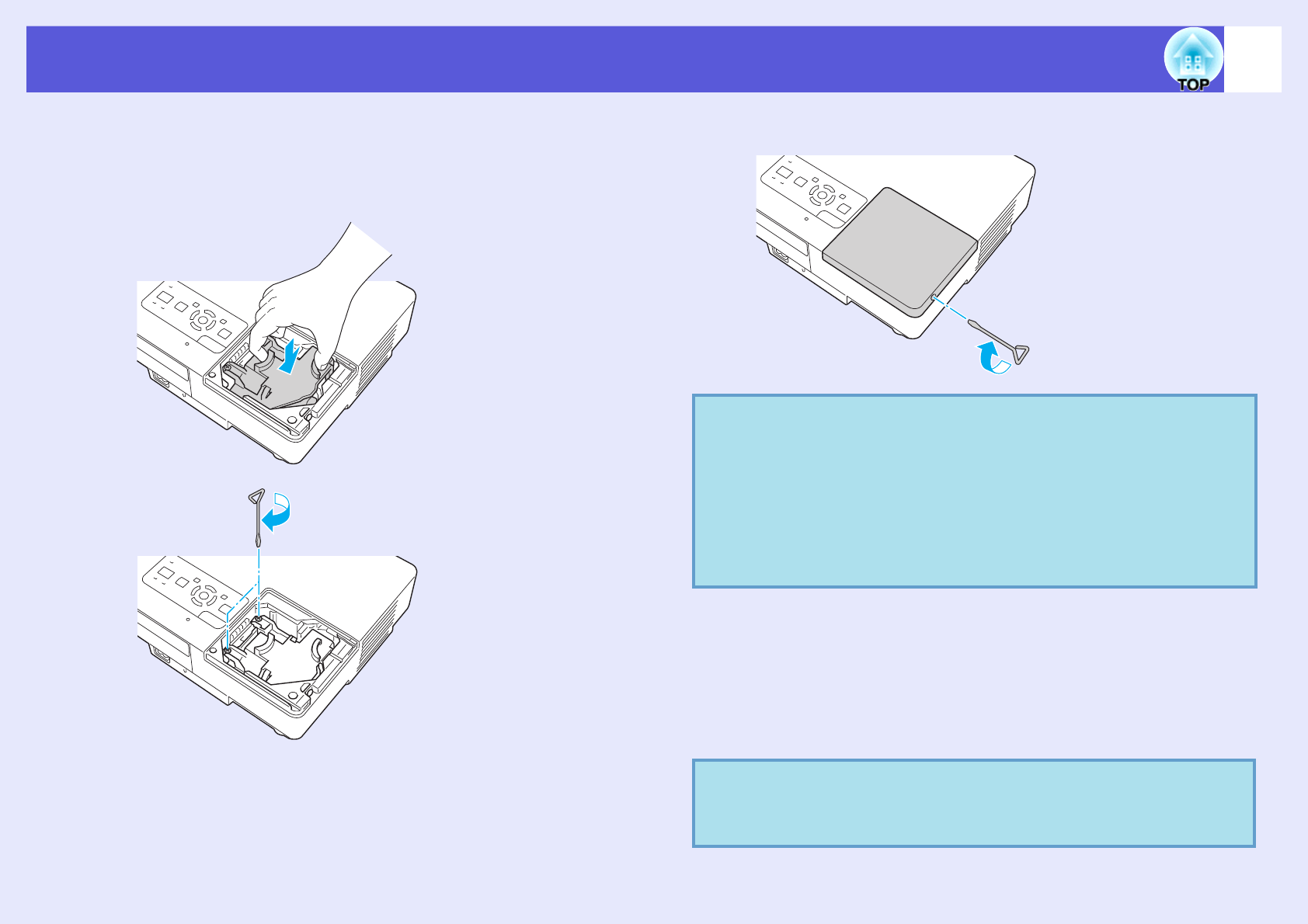 TOP