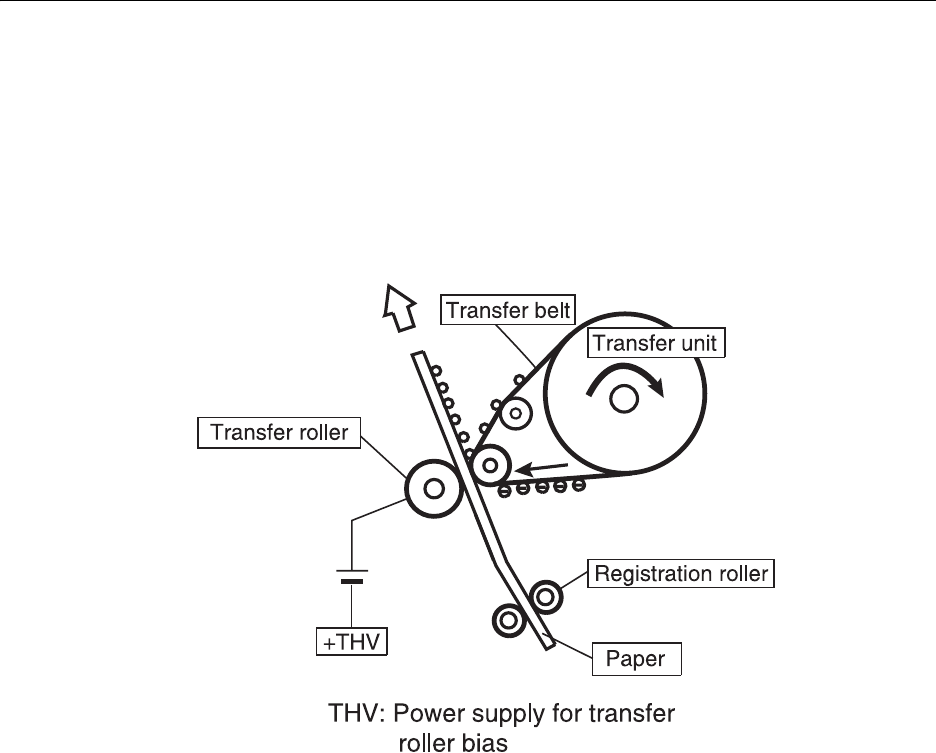 Transfer belt

Transfer unit

Transfer roller

Registration roller

+THV

Paper

THV: Power supply for transfer roller bias