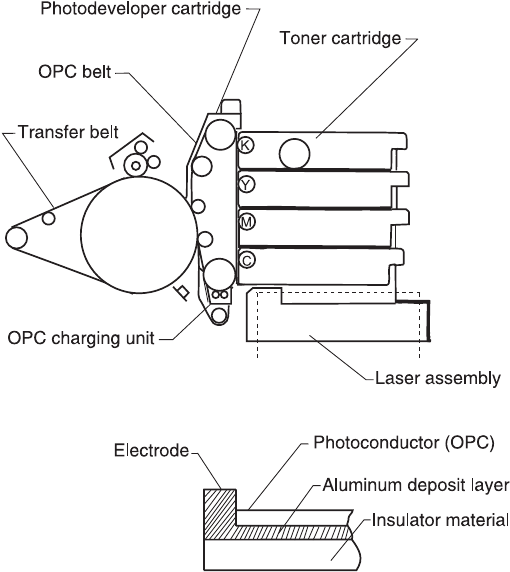 Photodeveloper cartridge
Toner cartridge
OPC belt
Transfer belt
K
Y
M
C
OPC charging unit
Laser assembly

Electrode
Photoconductor (OPC)
Aluminum deposit layer
Insulator material