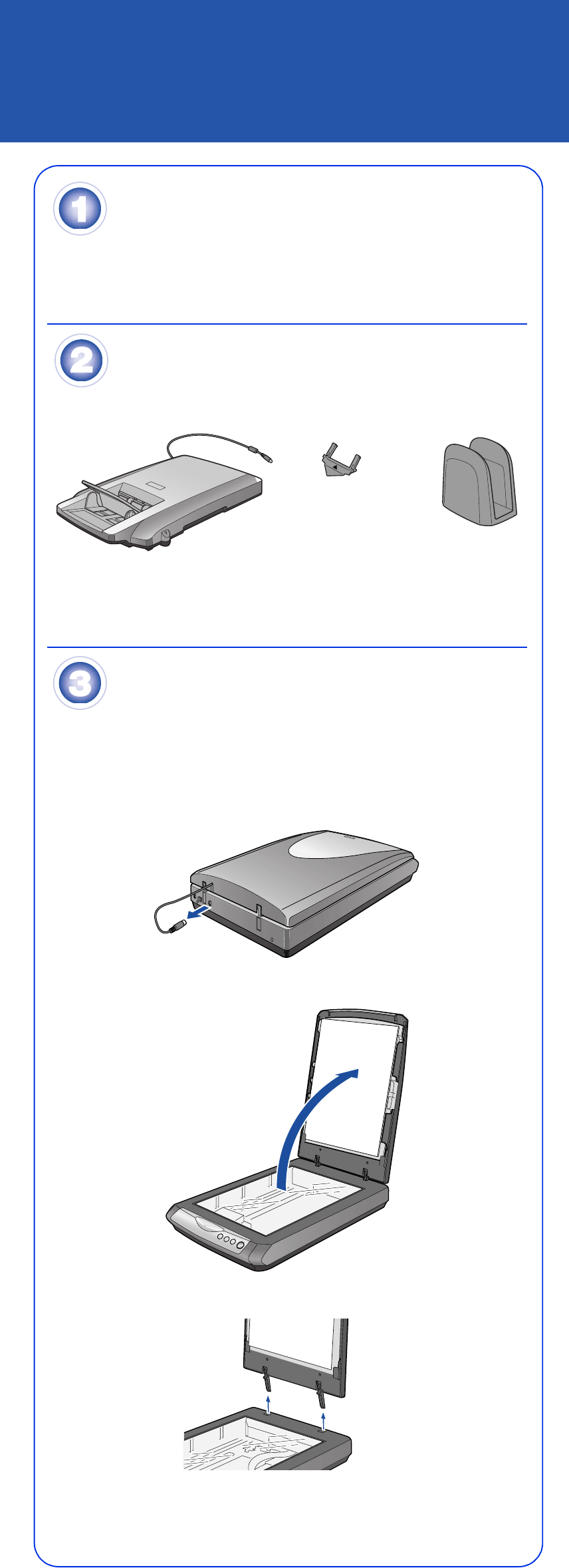 1

2

3