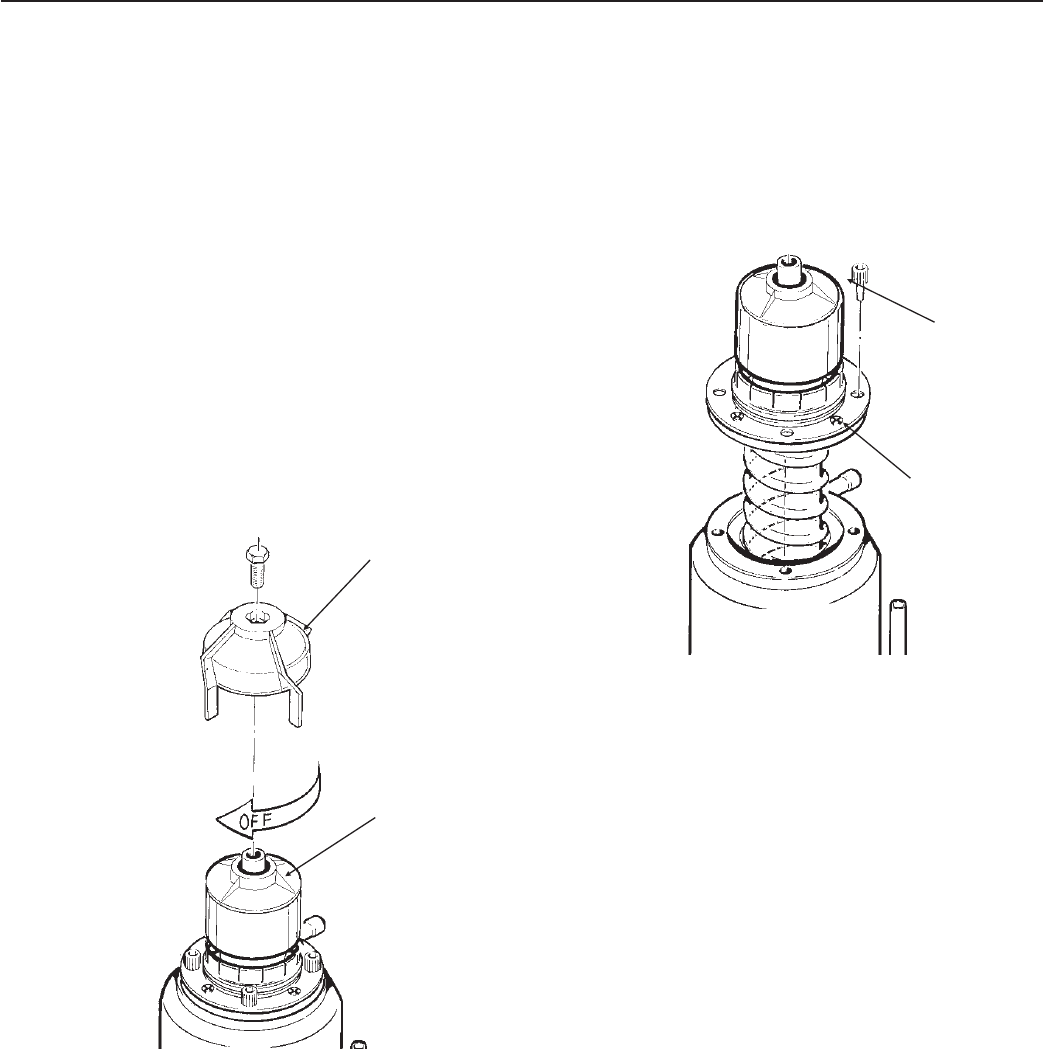 OFF