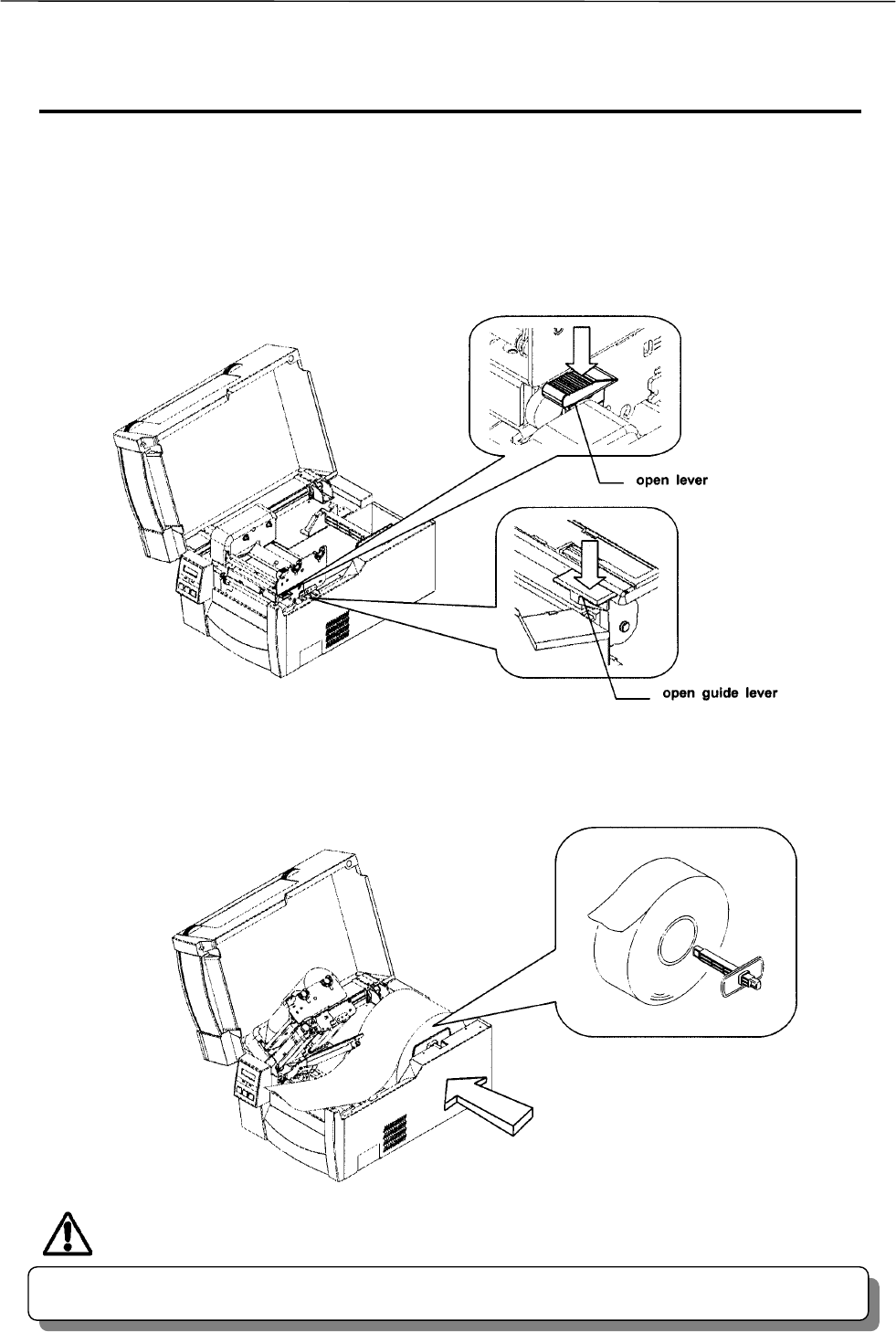 open lever

open guide lever