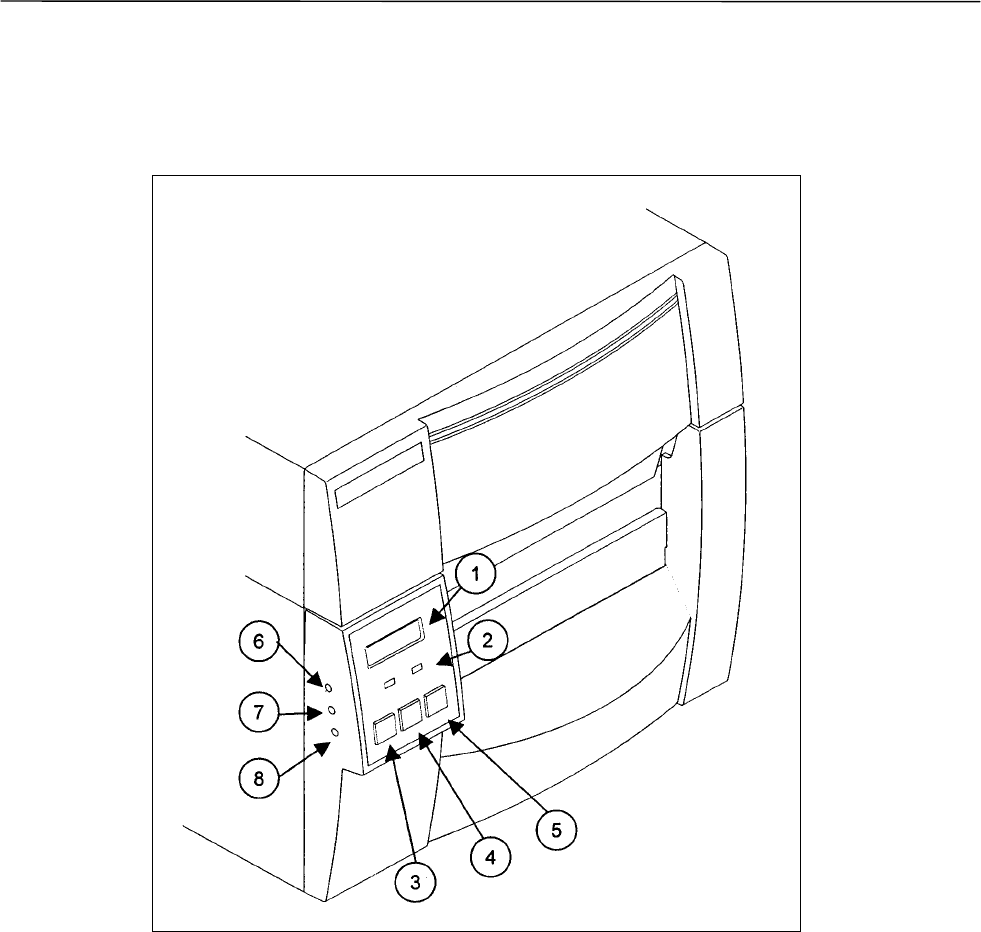 1
2
6
7
8
3
4
5