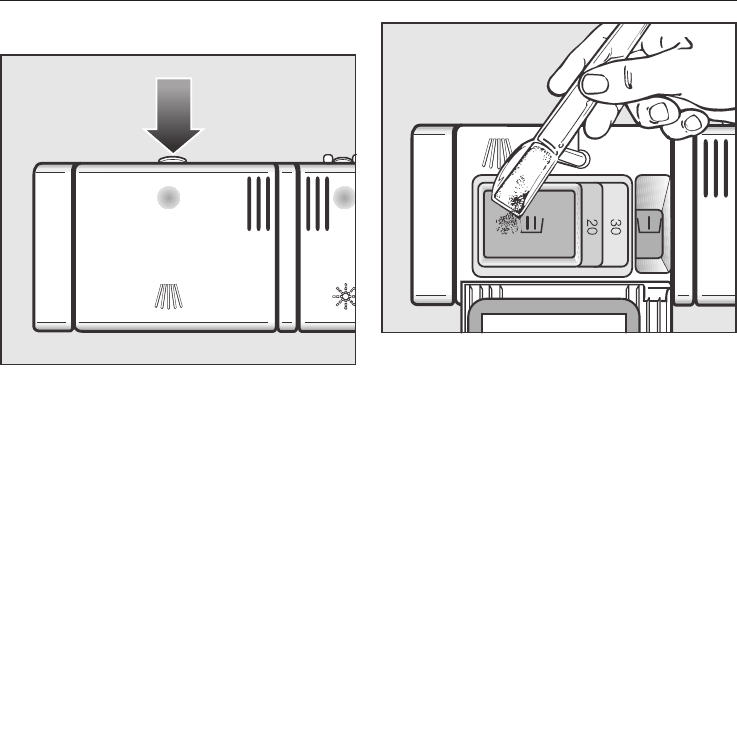 20
30