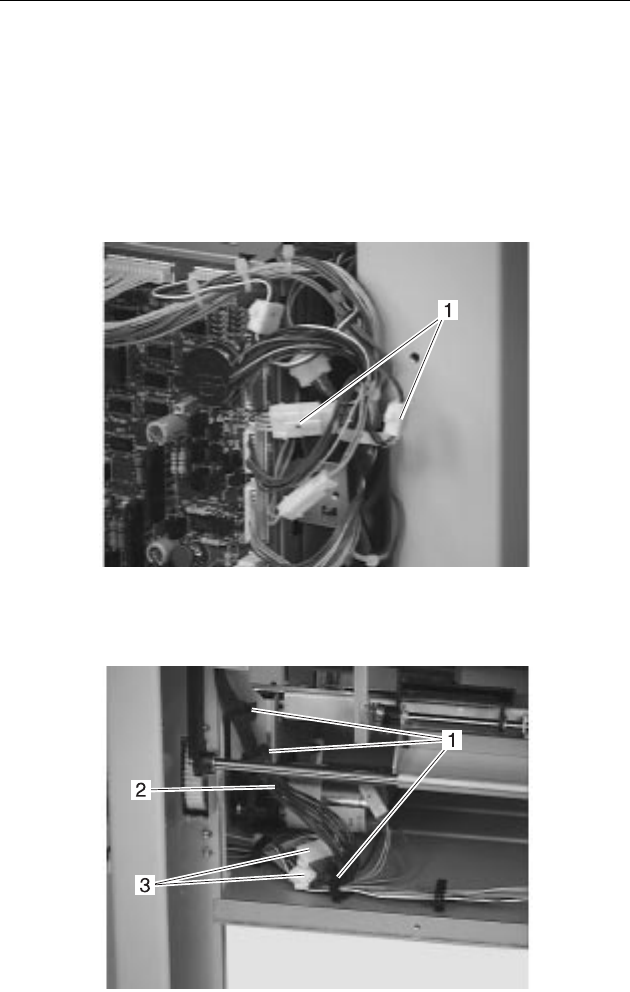 1

1

2

3