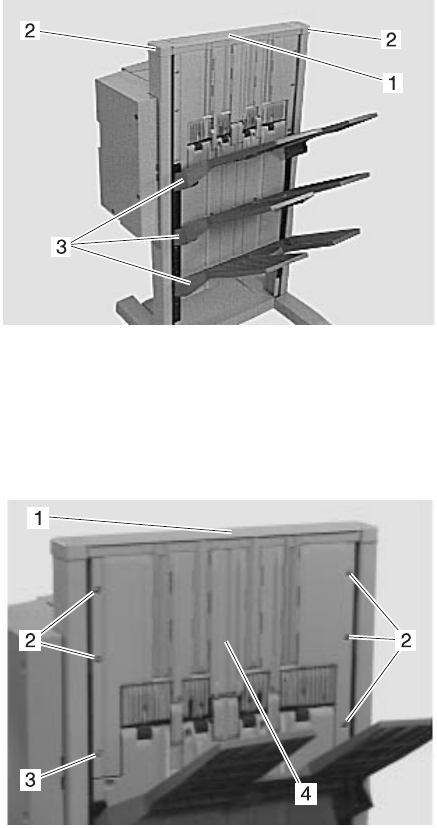 2
2
1
3

1
2
2
3
4