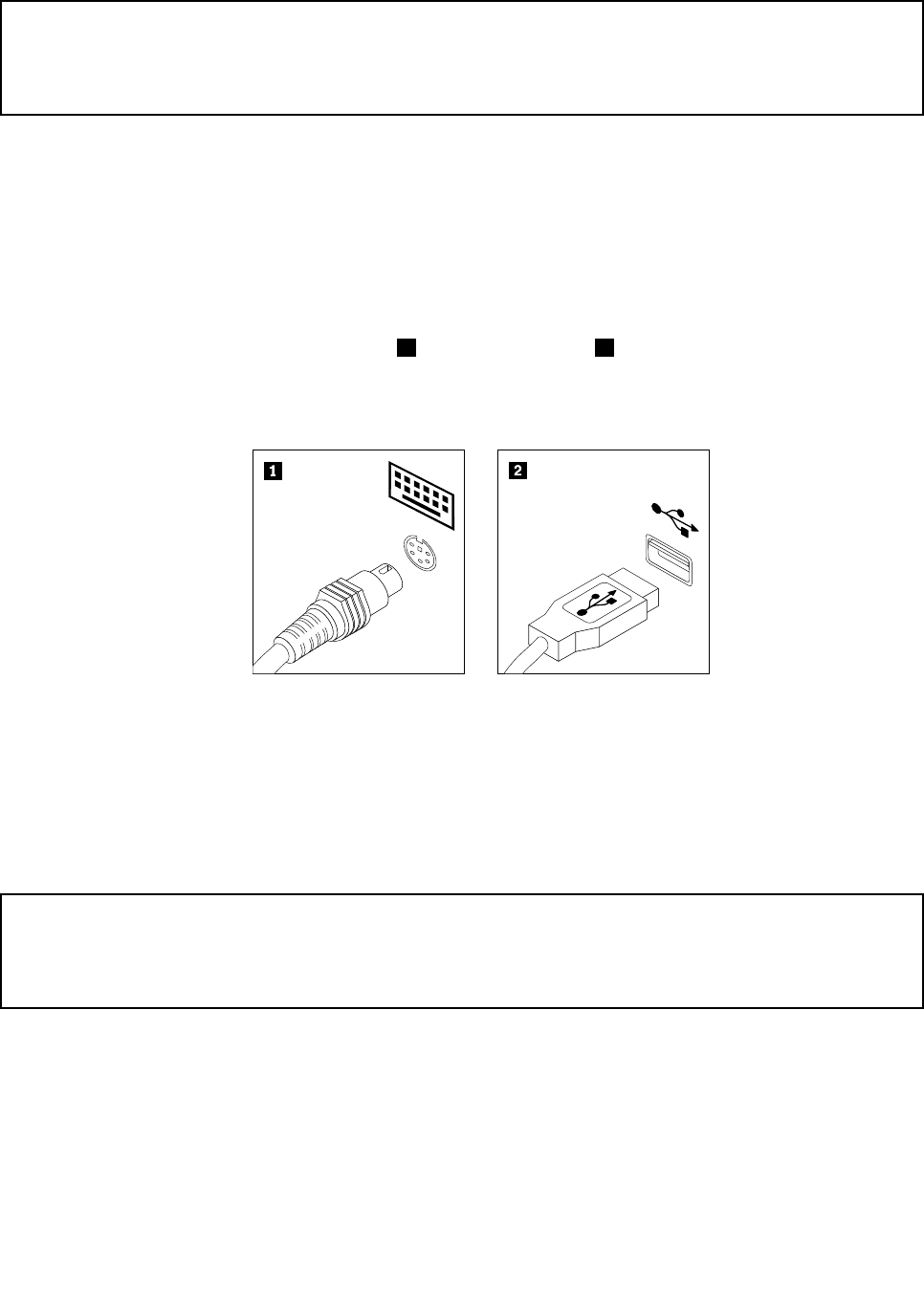 1

2