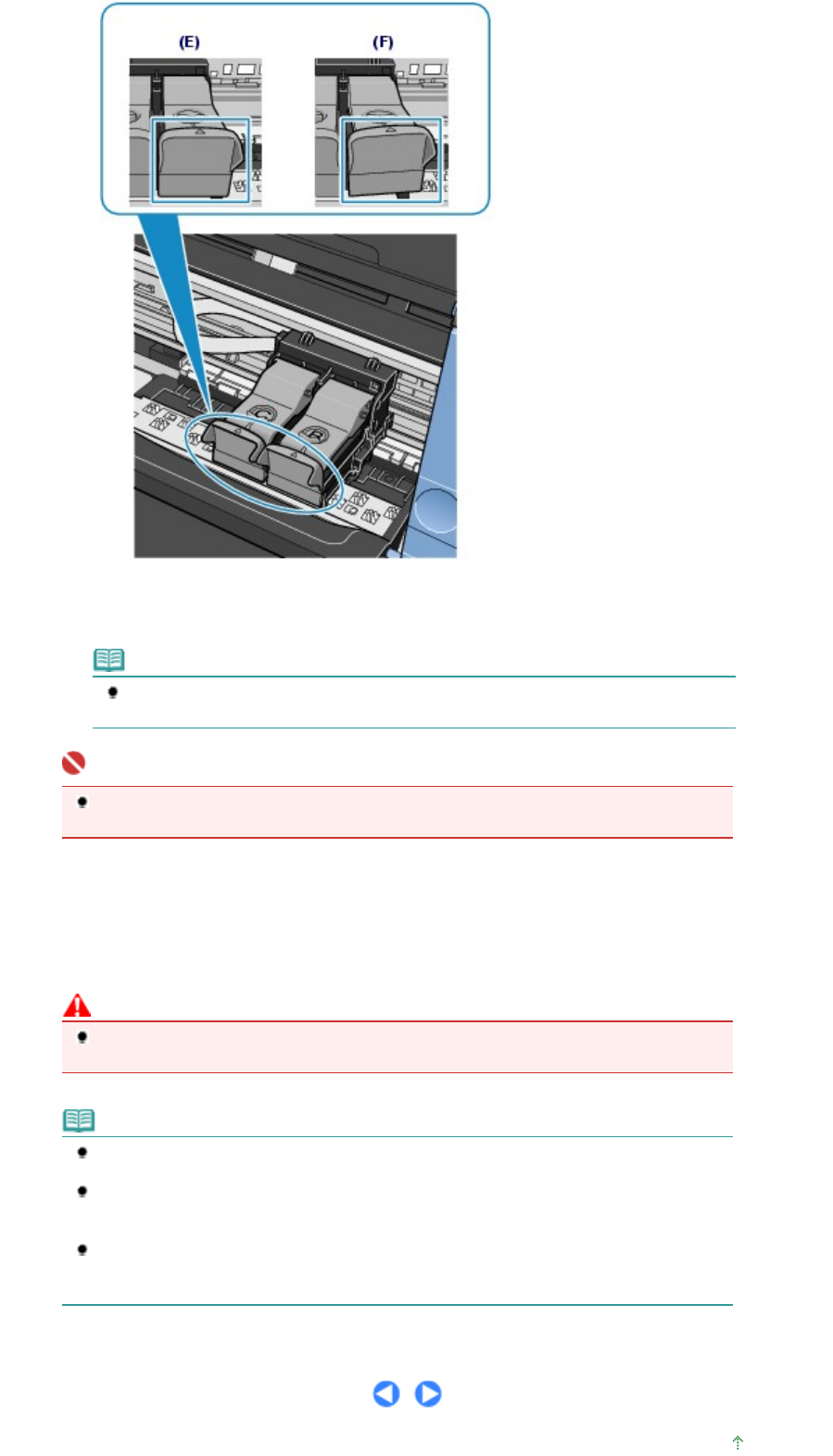 (E)

(F)