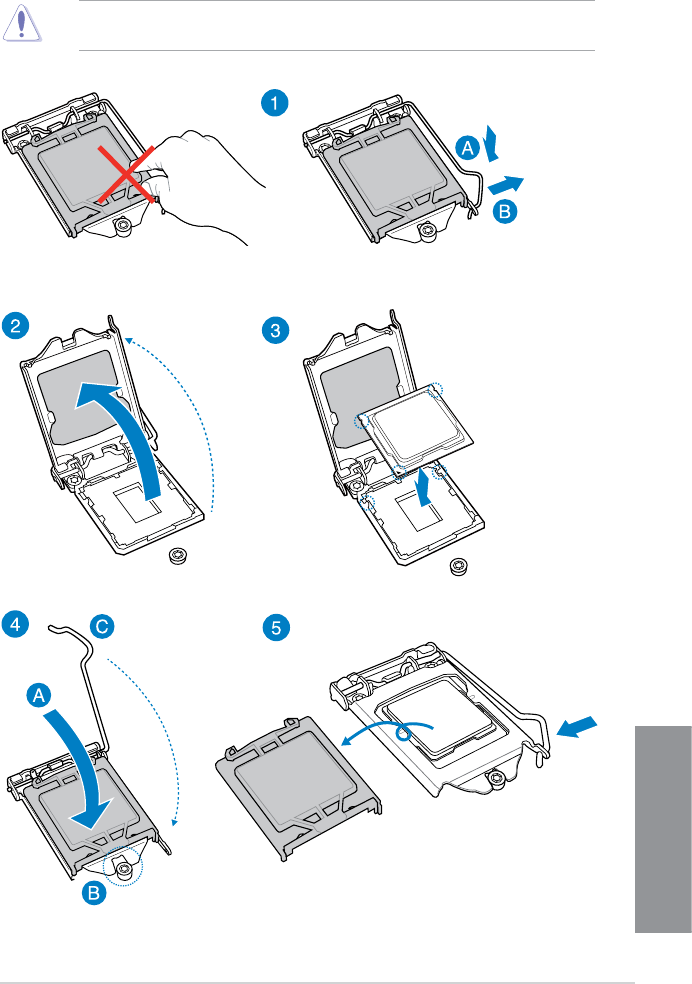 1

A

B

2

3

4

C

A

B

5