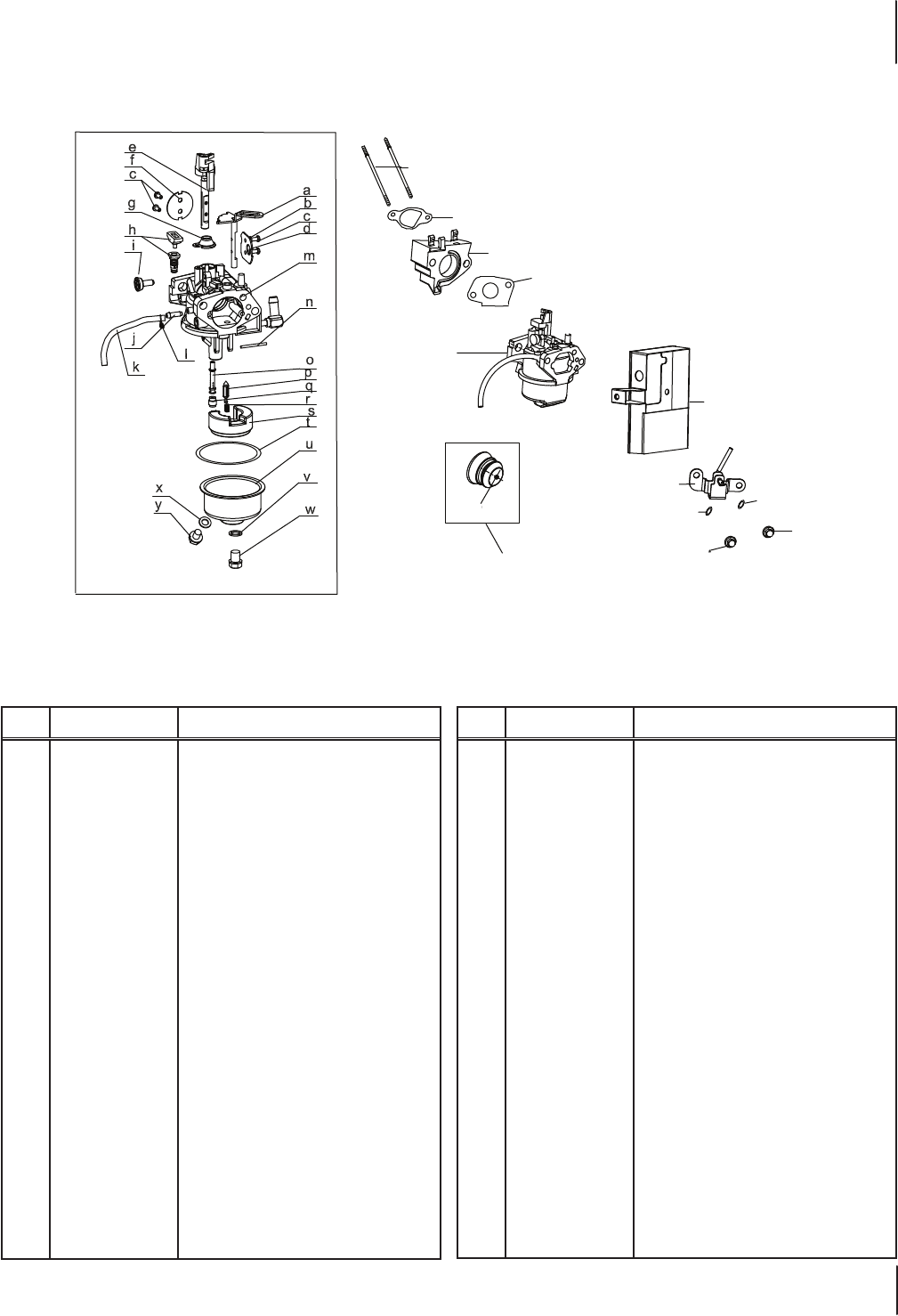 e
f
c
g
h
i
a
b
c
d
m
n
j
k
l
o
p
q
r
s
t
u
x
y
v
w