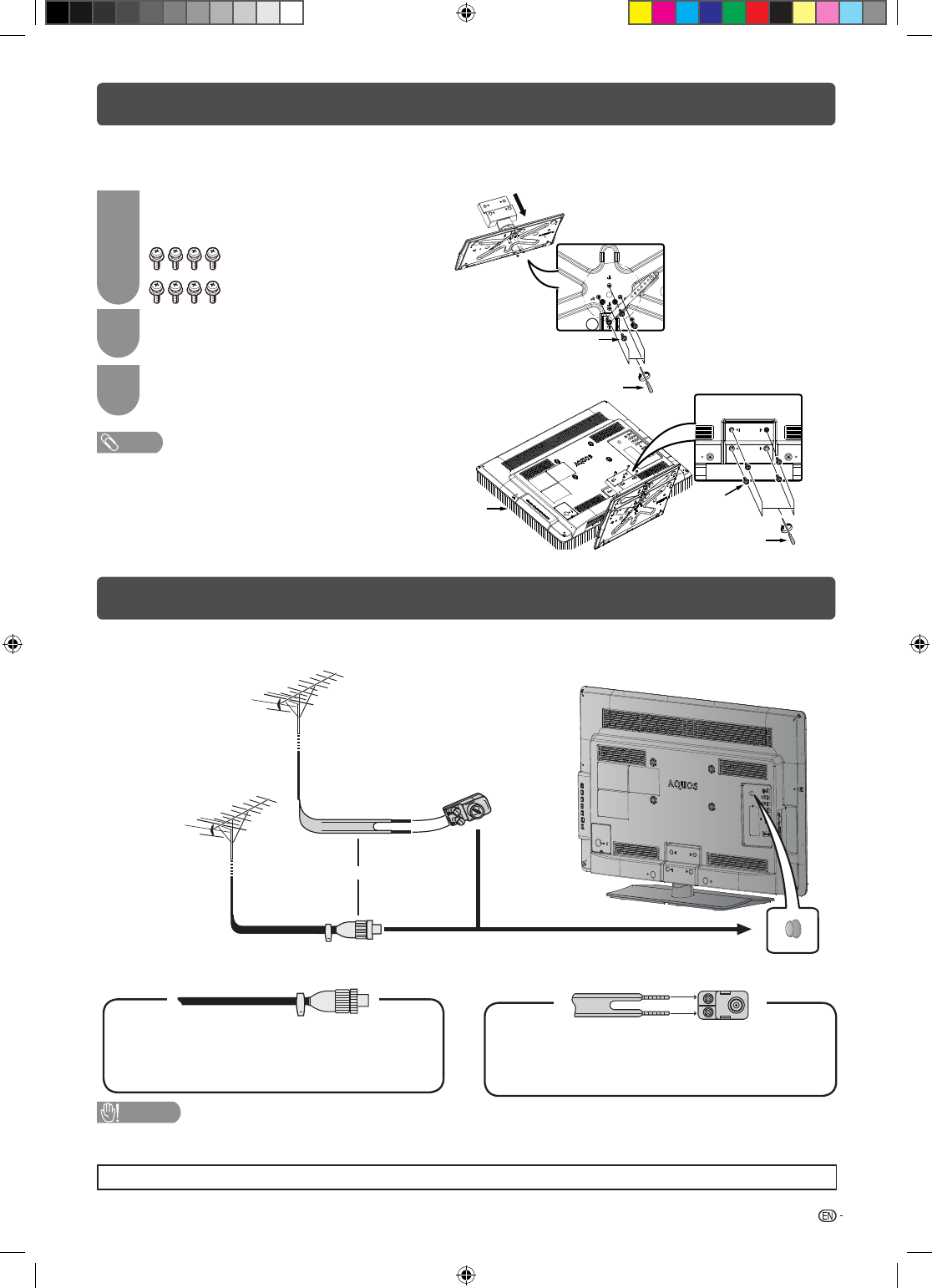 AQUOS

AQUOS

EN -