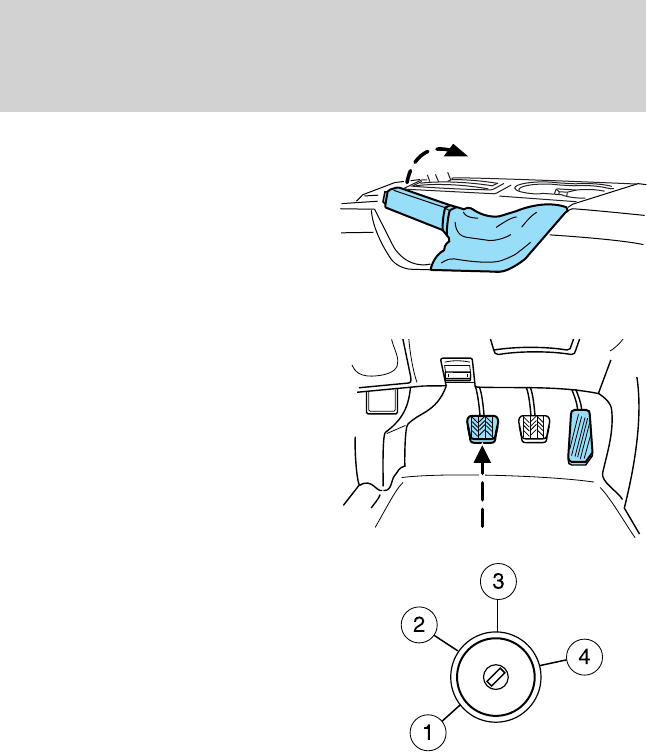 3
2
4
1