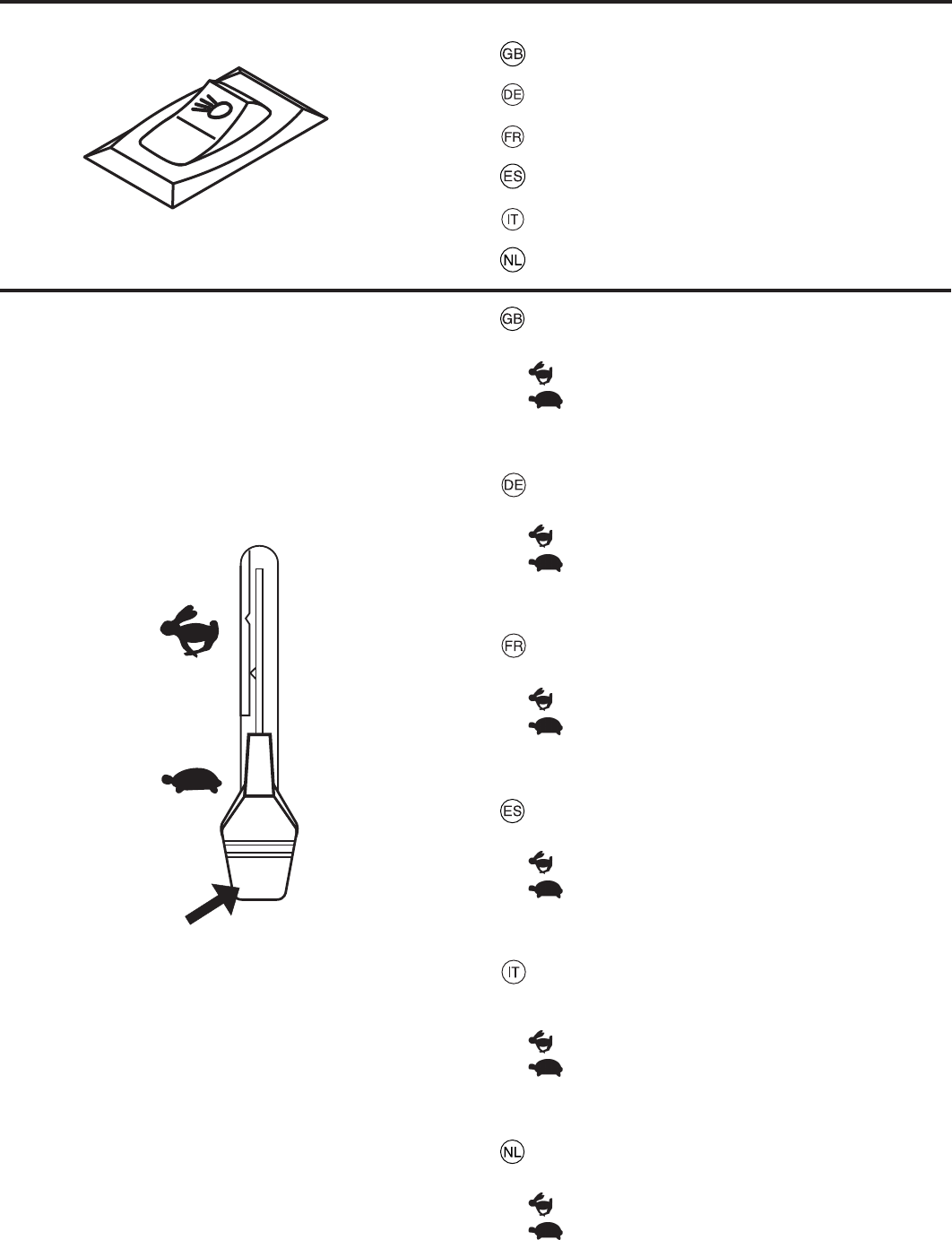 GB
DE
FR
ES
IT
NL

GB

DE

FR

ES

IT

NL