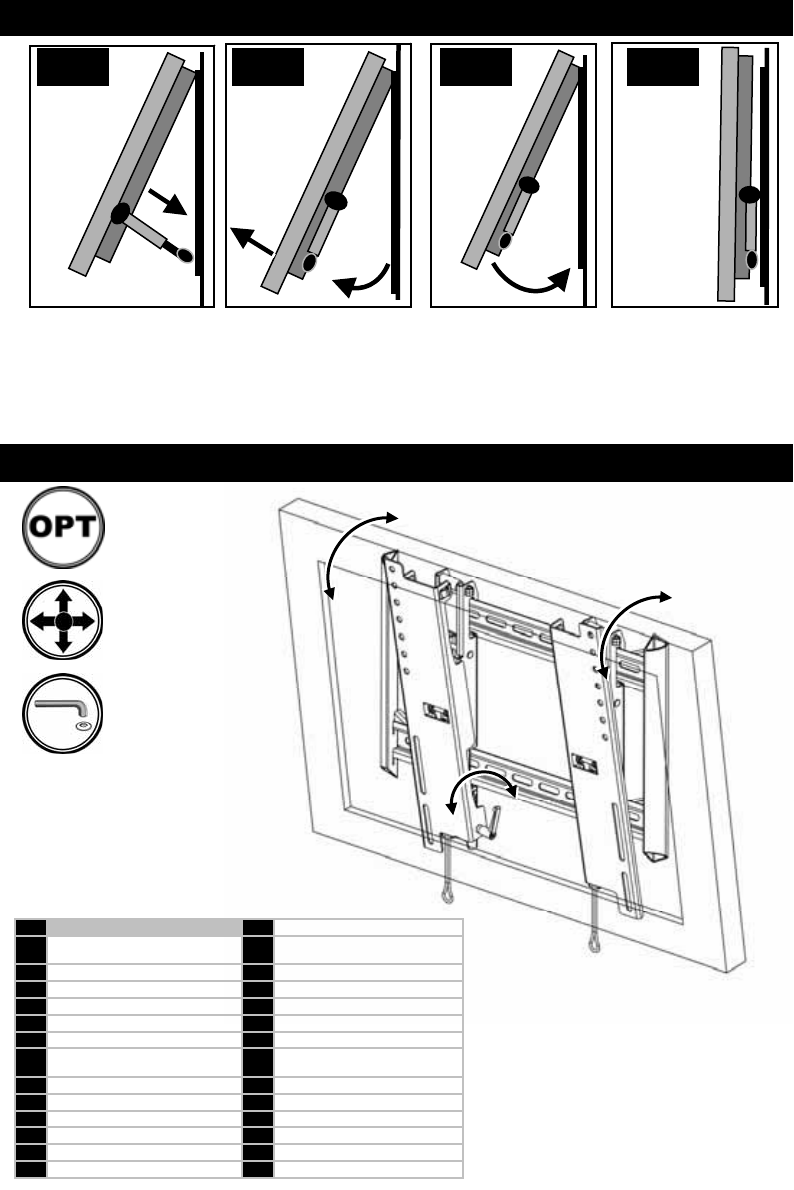 OPT